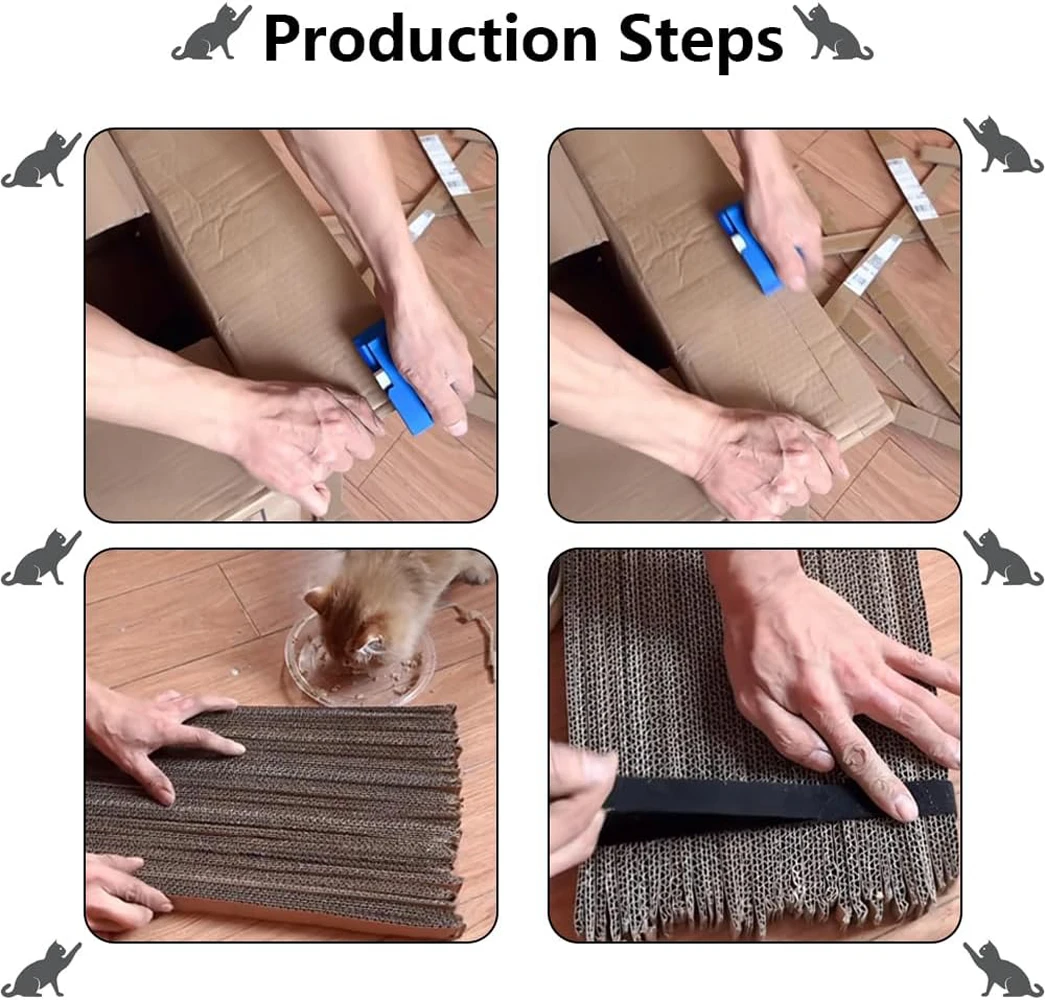 Production Steps