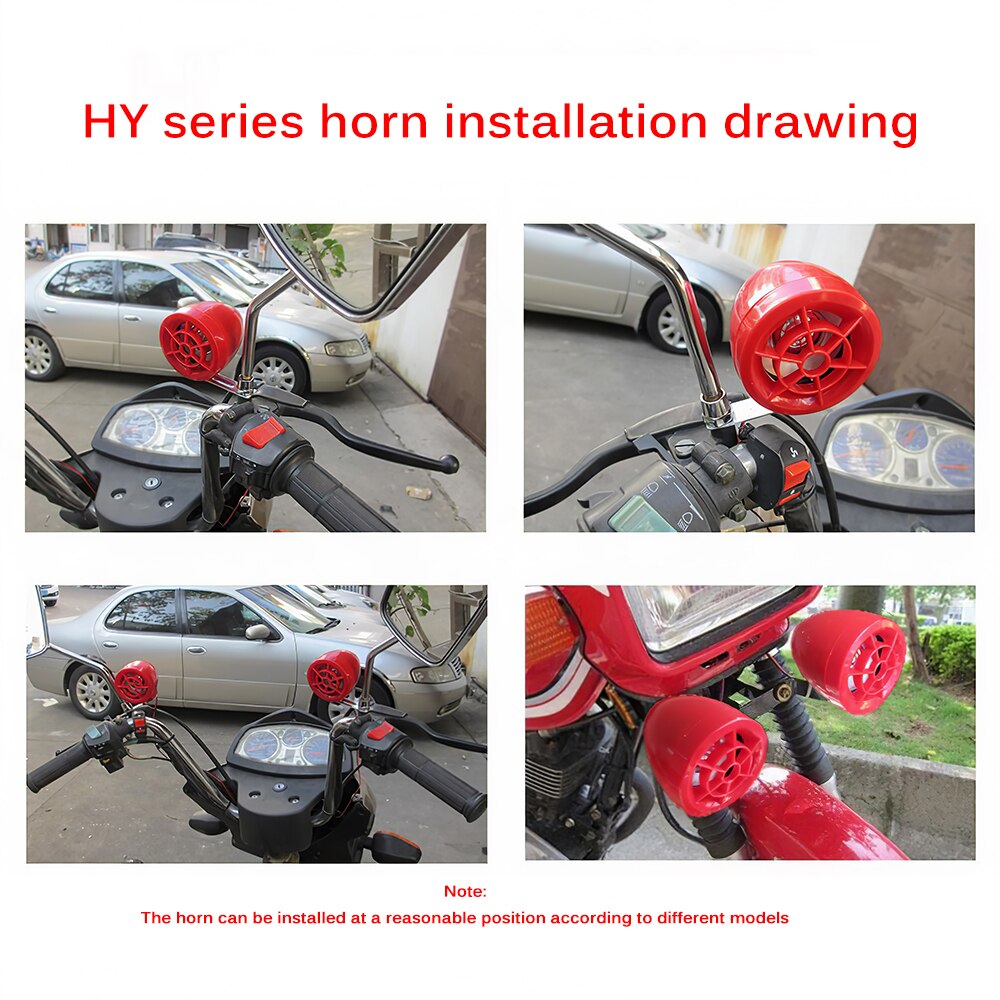 HY series horn installation drawing

Note:
The horn can be installed at a reasonable position according to different models