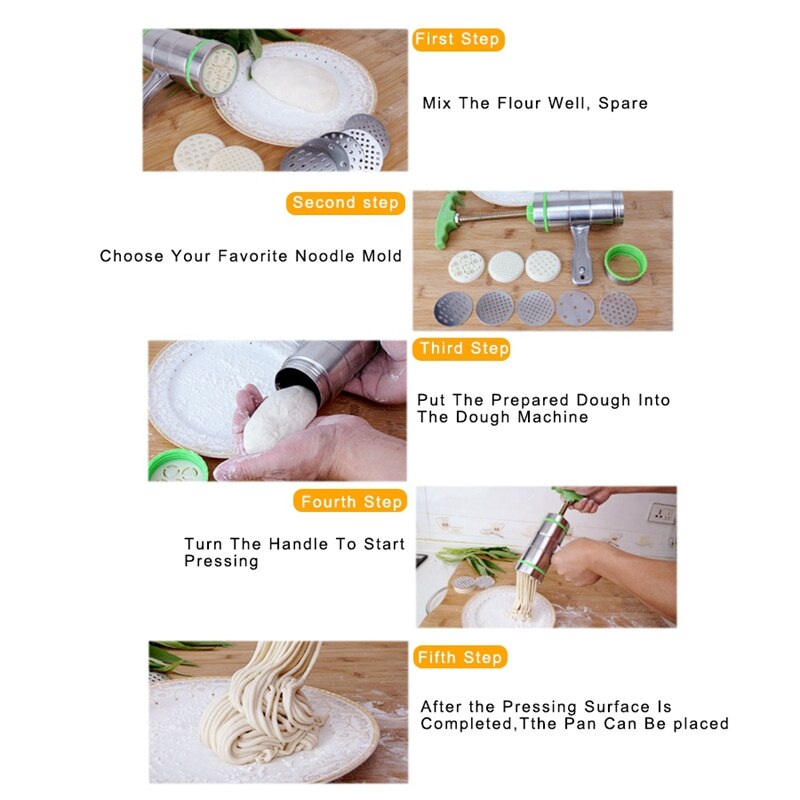 First Step

Mix The Flour Well, Spare

Second step

Choose Your Favorite Noodle Mold

Third Step

Put The Prepared Dough Into The Dough Machine

Fourth Step

Turn The Handle To Start Pressing

Fifth Step

After the Pressing Surface Is Completed,Tthe Pan Can Be placed