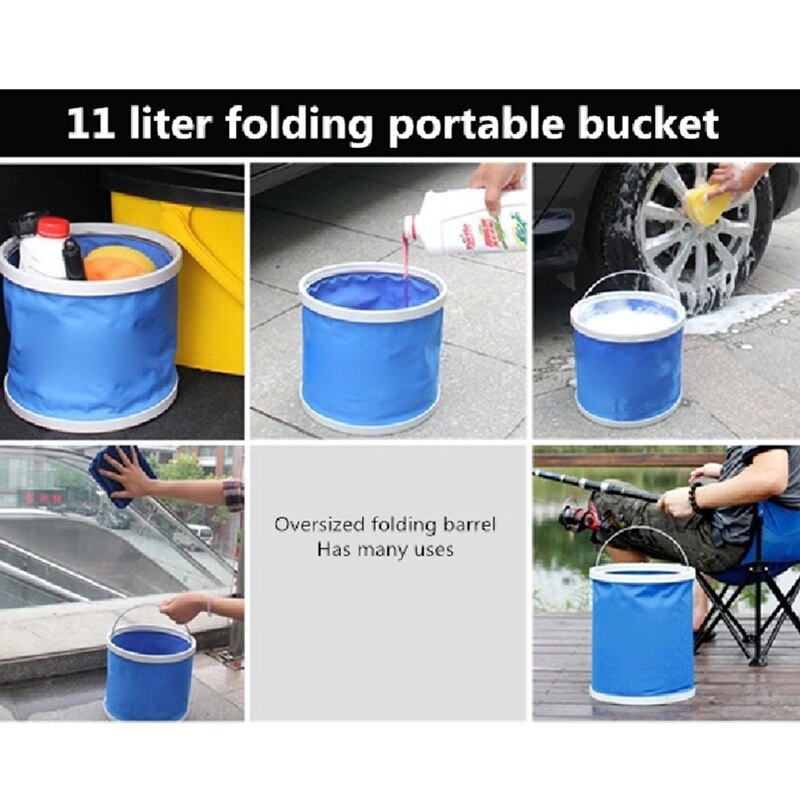 11 liter folding portable bucket

Oversized folding barrel
Has many uses