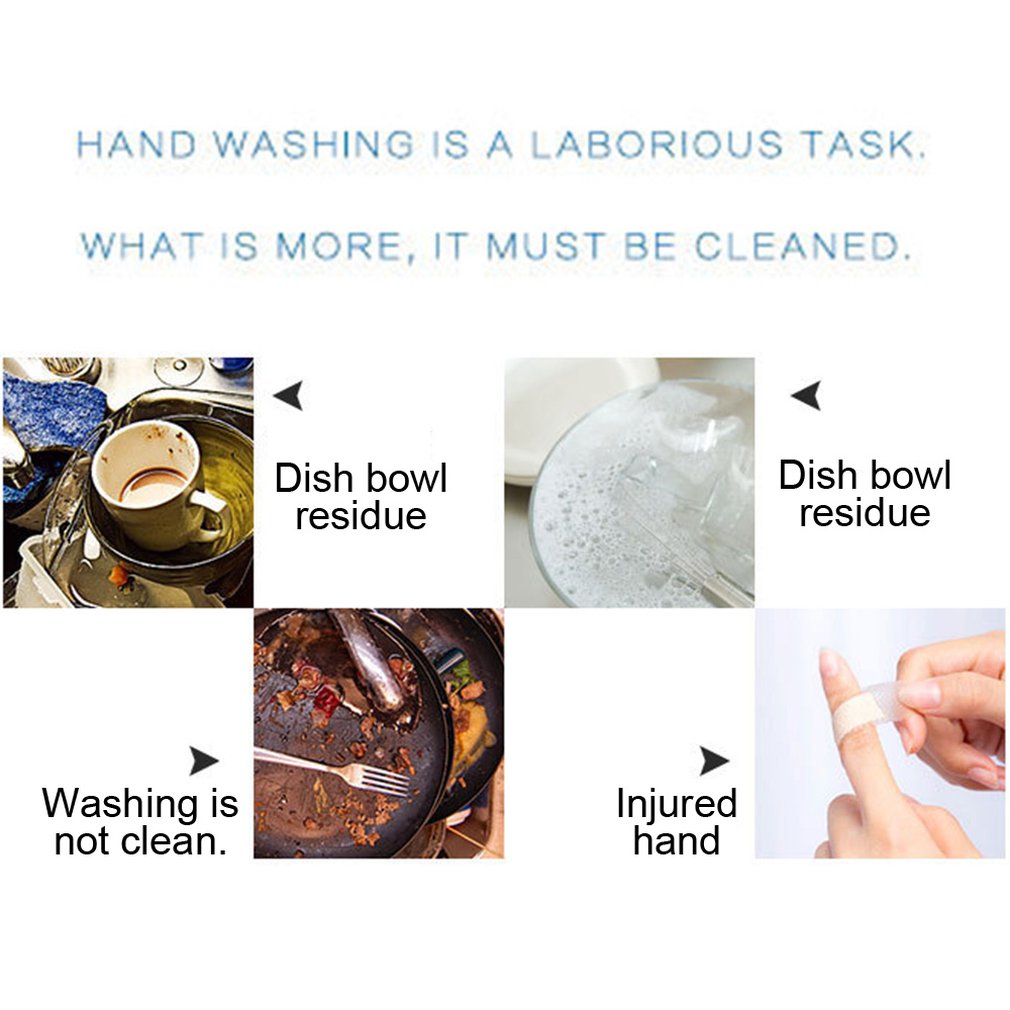 HAND WASHING IS A LABORIOUS TASK.

WHAT IS MORE, IT MUST BE CLEANED.

Dish bowl residue

Dish bowl residue

Washing is not clean.

Injured hand