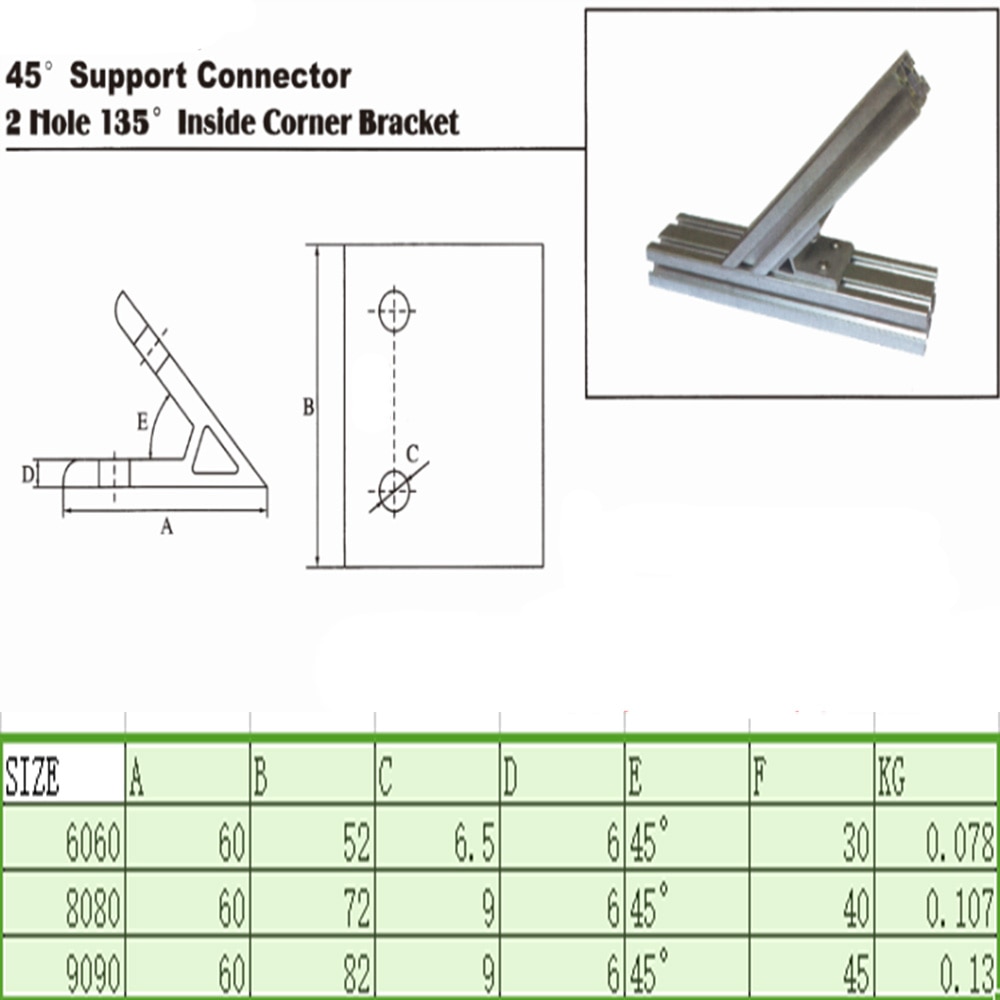 45° Support Connector
2 Hole 135° Inside Corner Bracket

E
D
A
B
C

| SIZE | A | B | C | D | E | F | KG |
|---|---|---|---|---|---|---|---|
| 6060 | 60 | 52 | 6.5 | 6 | 45° | 30 | 0.078 |
| 8080 | 60 | 72 | 9 | 6 | 45° | 40 | 0.107 |
| 9090 | 60 | 82 | 9 | 6 | 45° | 45 | 0.13 |