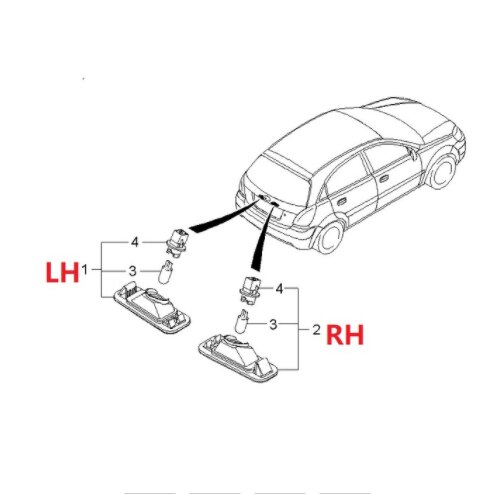 4
LH 1
3

4
3
2 RH