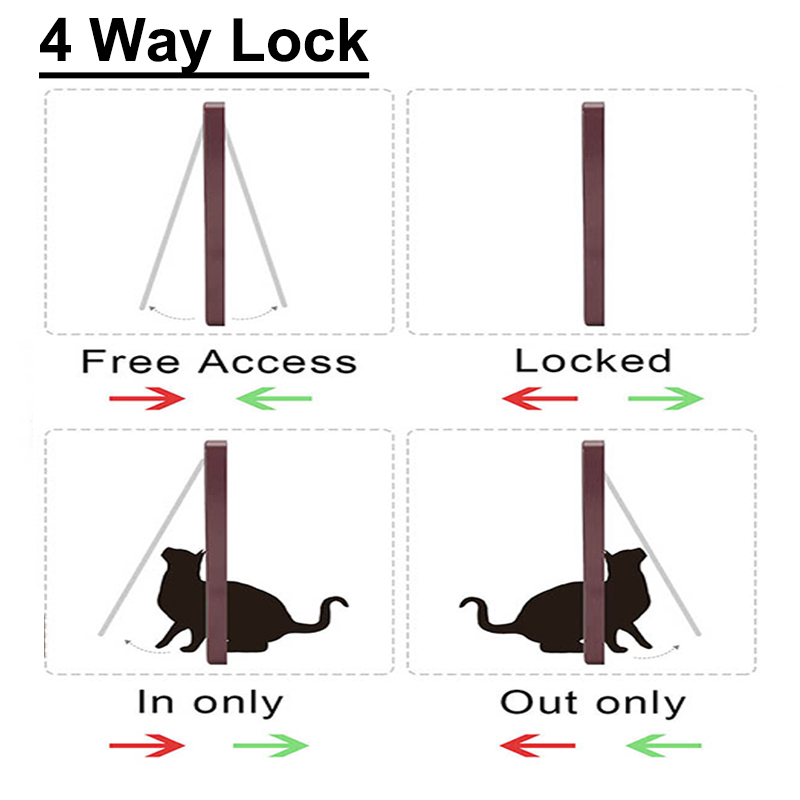 4 Way Lock

Free Access

Locked

In only

Out only