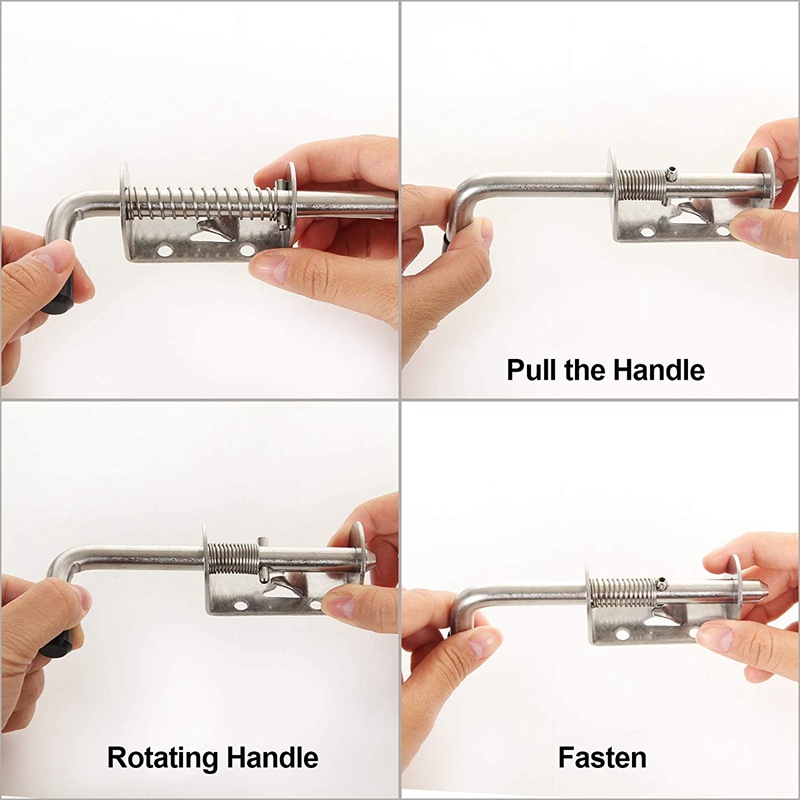 Pull the Handle

Rotating Handle

Fasten