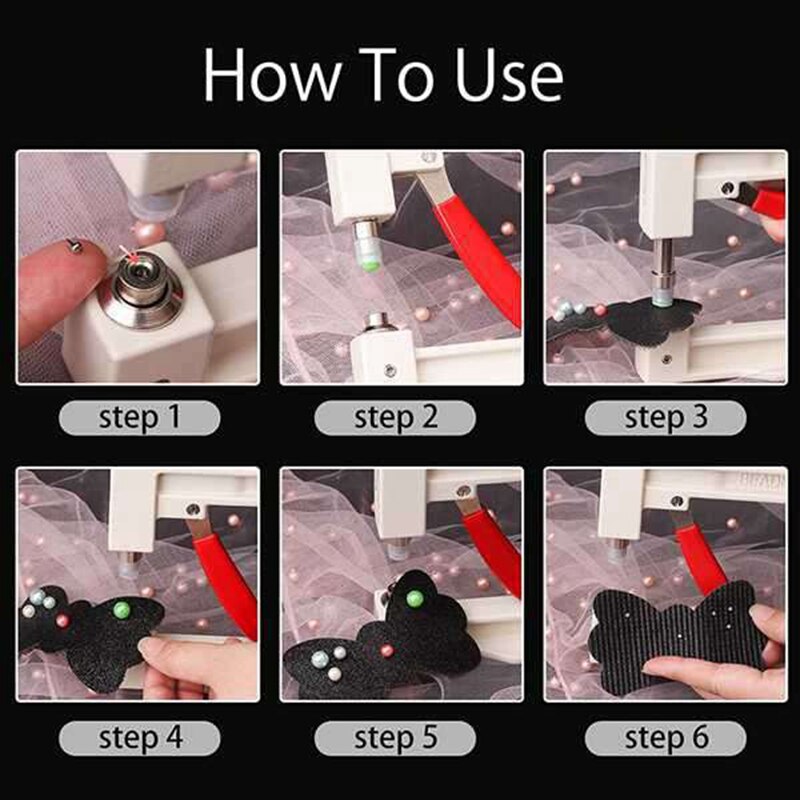 How To Use

step 1

step 2

step 3

step 4

step 5

step 6