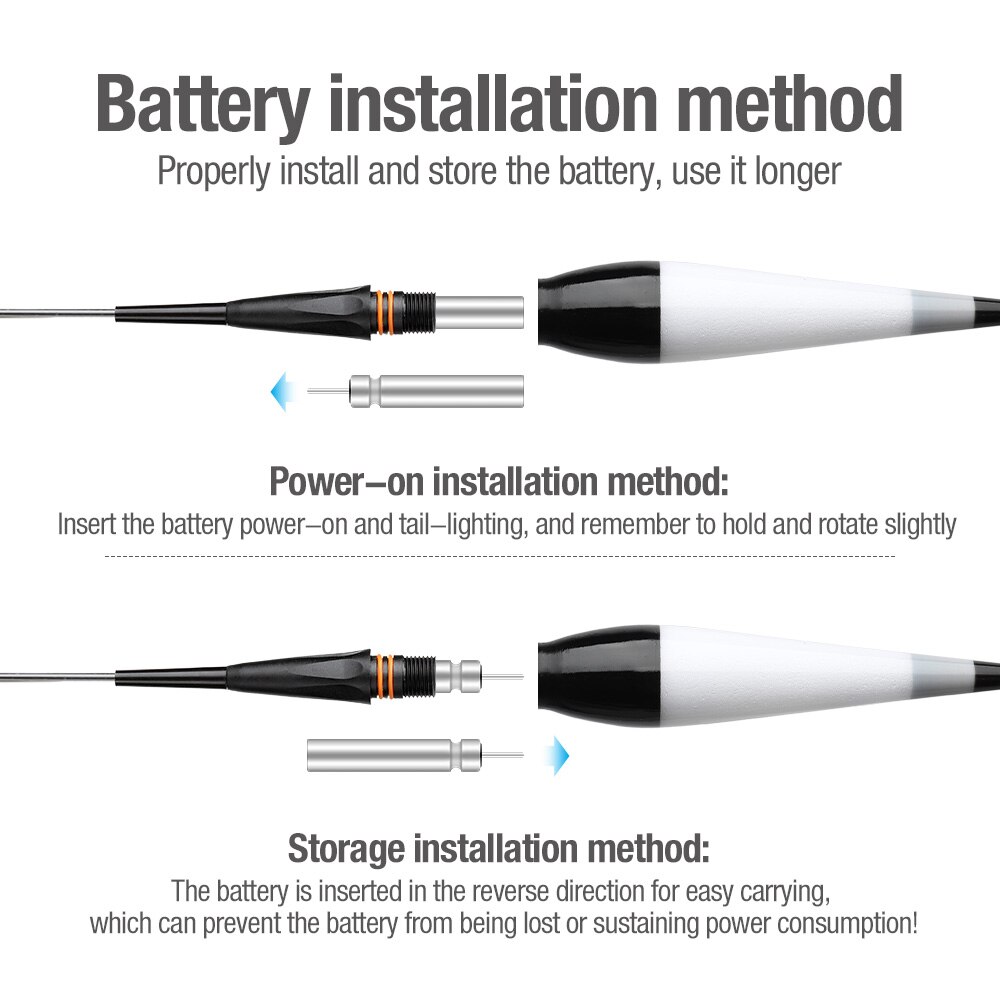 Battery installation method

Properly install and store the battery, use it longer

Power–on installation method:

Insert the battery power–on and tail–lighting, and remember to hold and rotate slightly

Storage installation method:

The battery is inserted in the reverse direction for easy carrying, which can prevent the battery from being lost or sustaining power consumption!