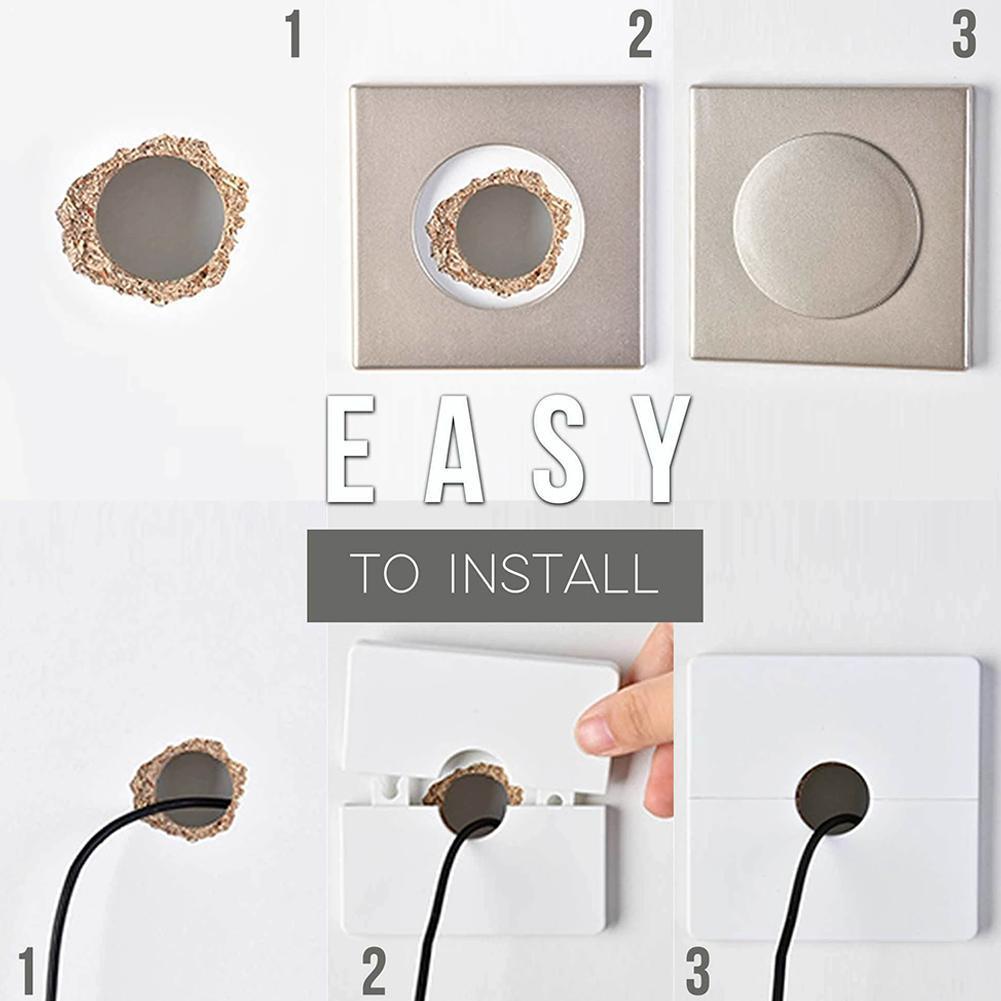 1
2
3
EASY
TO INSTALL
1
2
3