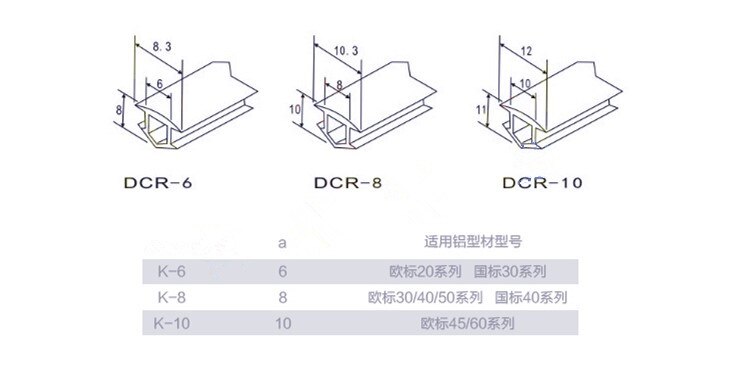 8.3
6
8
DCR-6

10.3
8
10
DCR-8

12
10
11
DCR-10

|  | a | 适用铝型材型号 |
|---|---|---|
| K-6 | 6 | 欧标20系列 国标30系列 |
| K-8 | 8 | 欧标30/40/50系列 国标40系列 |
| K-10 | 10 | 欧标45/60系列 |