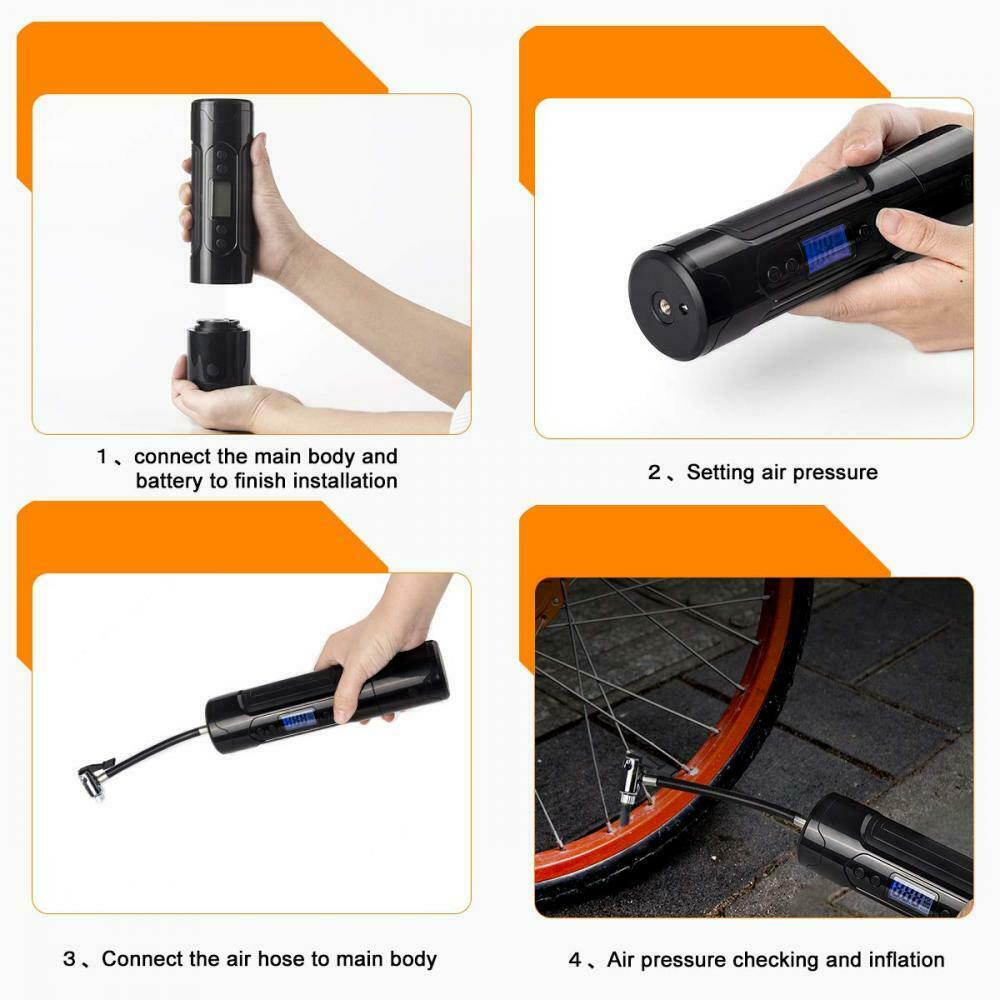 1、connect the main body and battery to finish installation

2、Setting air pressure

3、Connect the air hose to main body

4、Air pressure checking and inflation