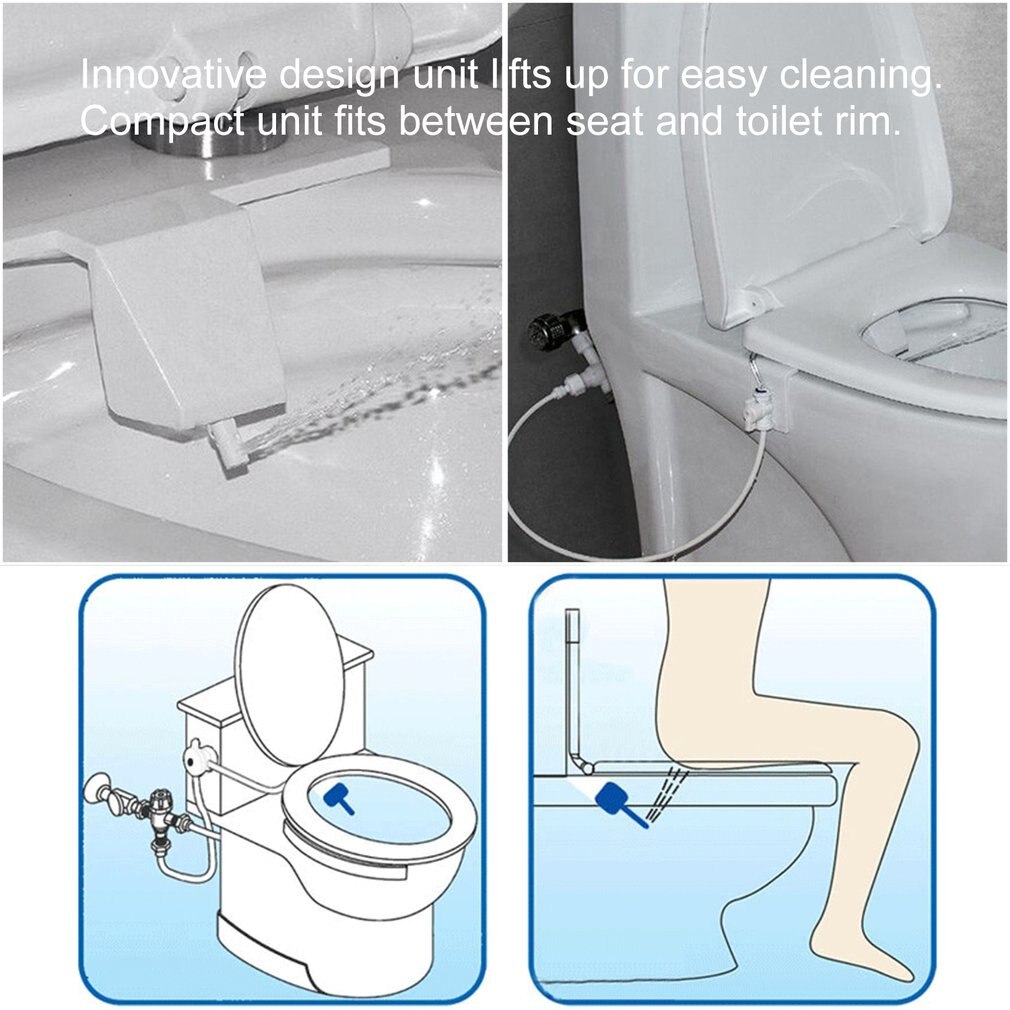 Innovative design unit lifts up for easy cleaning. Compact unit fits between seat and toilet rim.