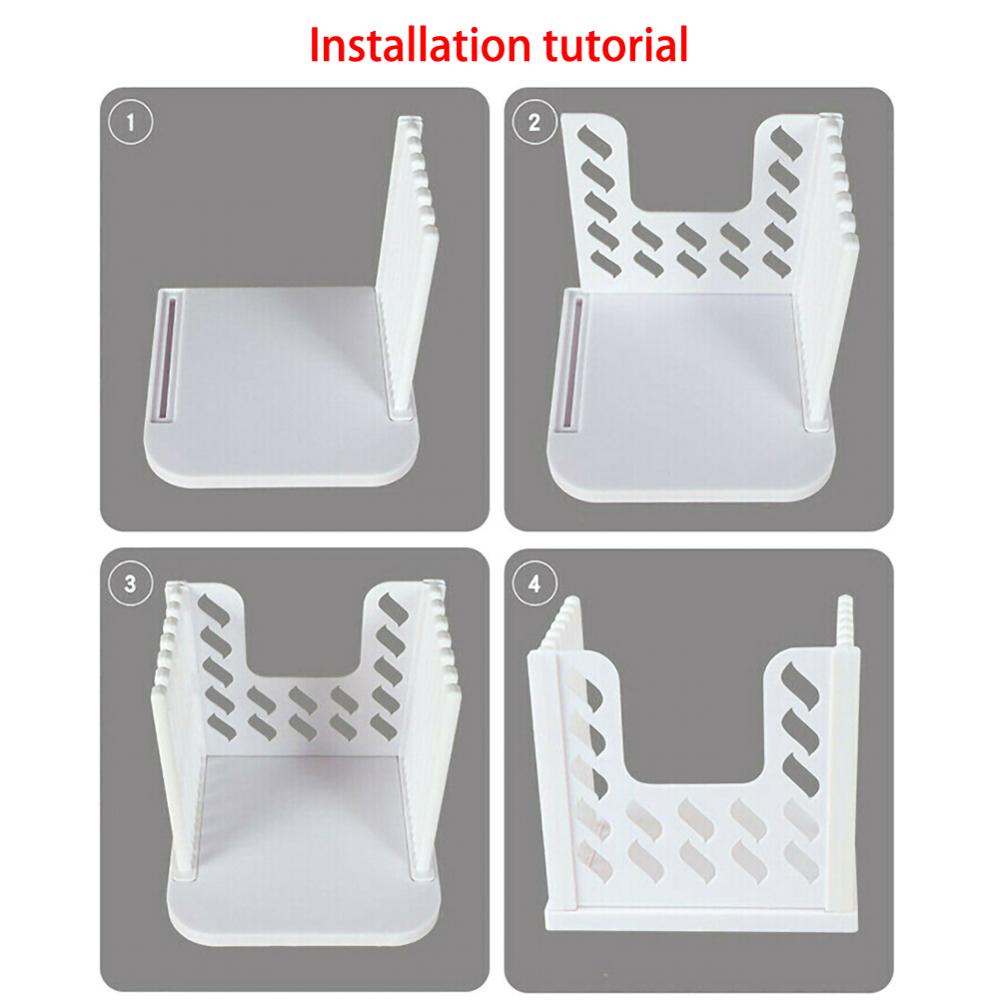 Installation tutorial

1

2

3

4