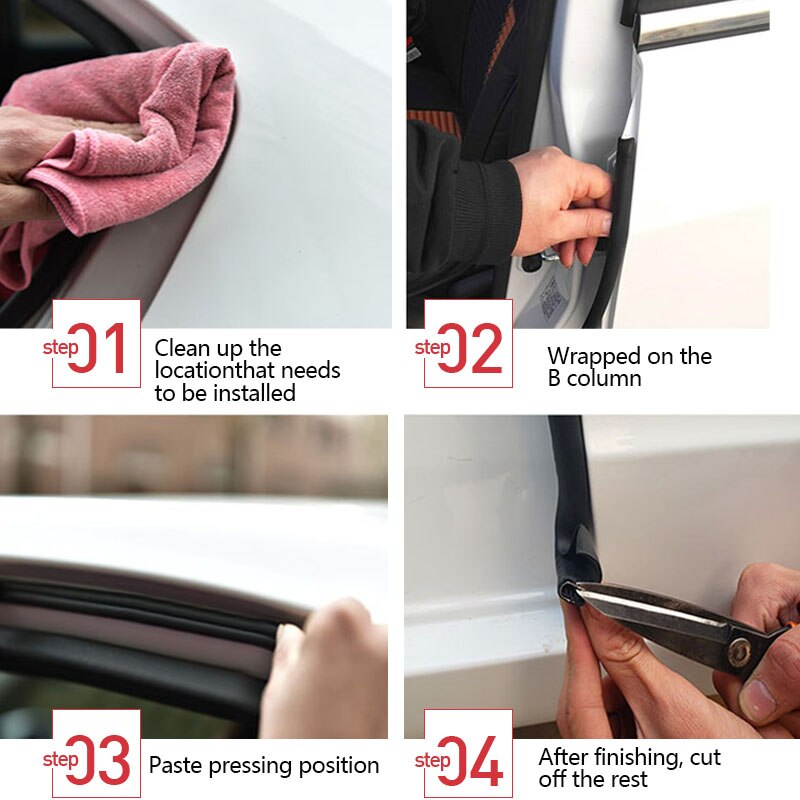 step 01 Clean up the locationthat needs to be installed

step 02 Wrapped on the B column

step 03 Paste pressing position

step 04 After finishing, cut off the rest