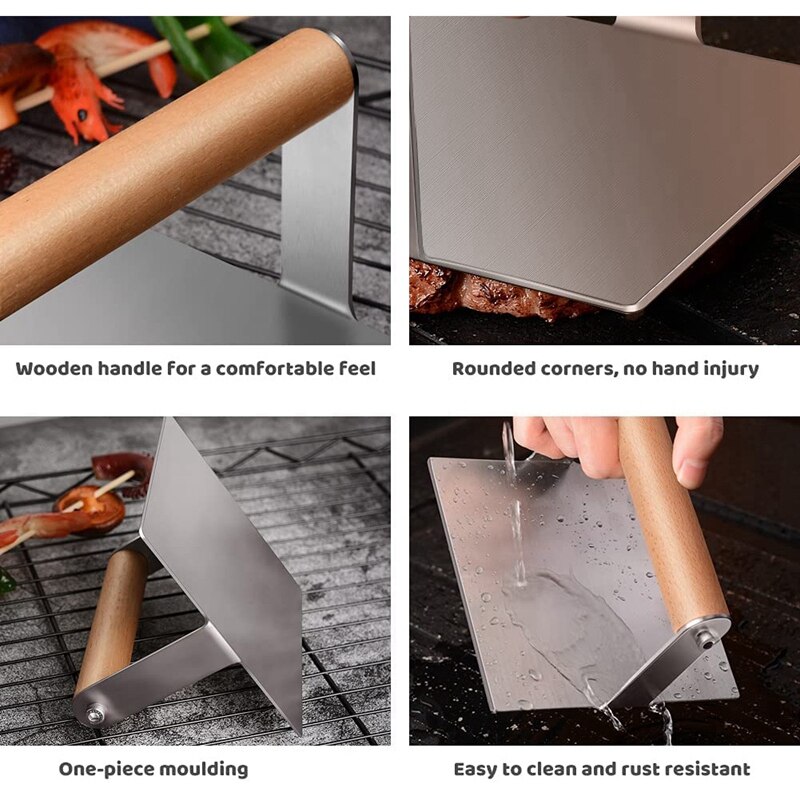 Wooden handle for a comfortable feel

Rounded corners, no hand injury

One-piece moulding

Easy to clean and rust resistant