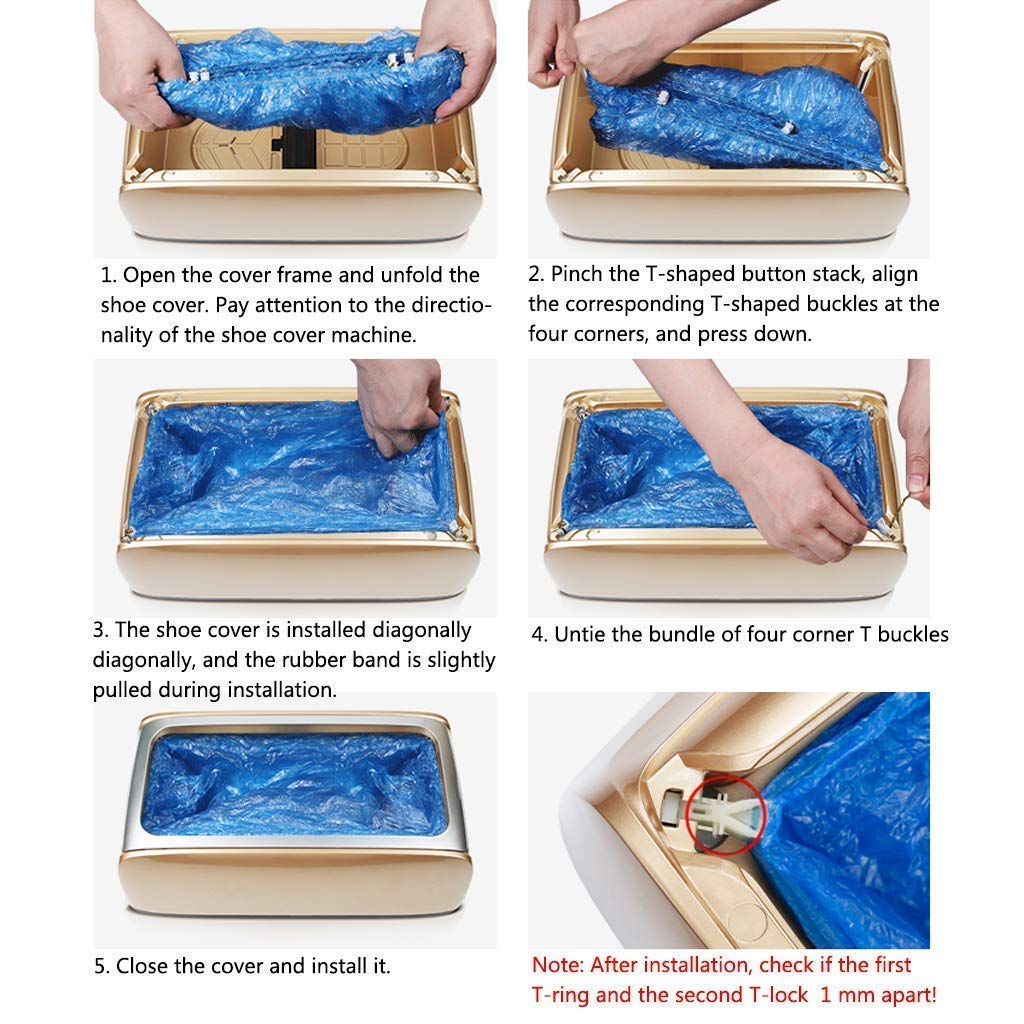 1. Open the cover frame and unfold the shoe cover. Pay attention to the directionality of the shoe cover machine.

2. Pinch the T-shaped button stack, align the corresponding T-shaped buckles at the four corners, and press down.

3. The shoe cover is installed diagonally diagonally, and the rubber band is slightly pulled during installation.

4. Untie the bundle of four corner T buckles

5. Close the cover and install it.

Note: After installation, check if the first T-ring and the second T-lock 1 mm apart!