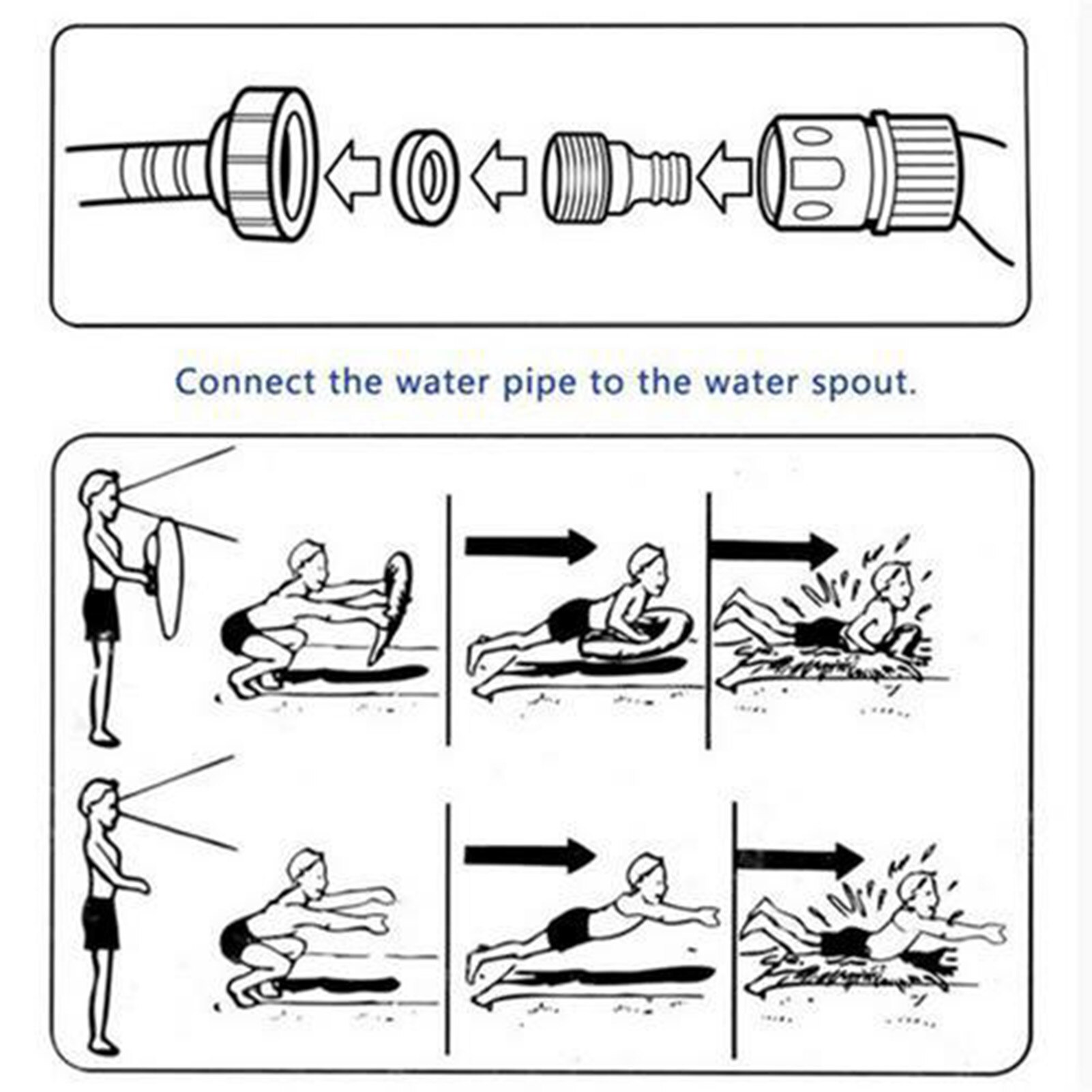 Connect the water pipe to the water spout.