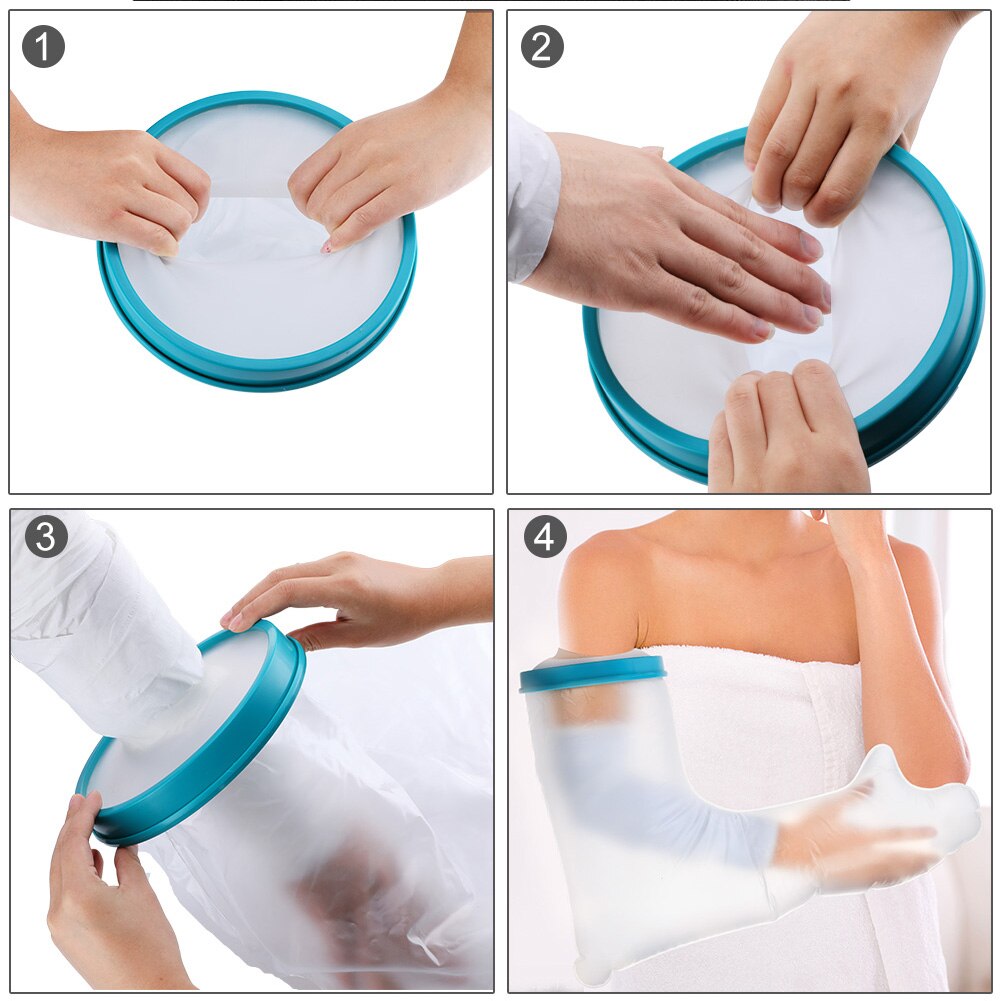 1

2

3

4