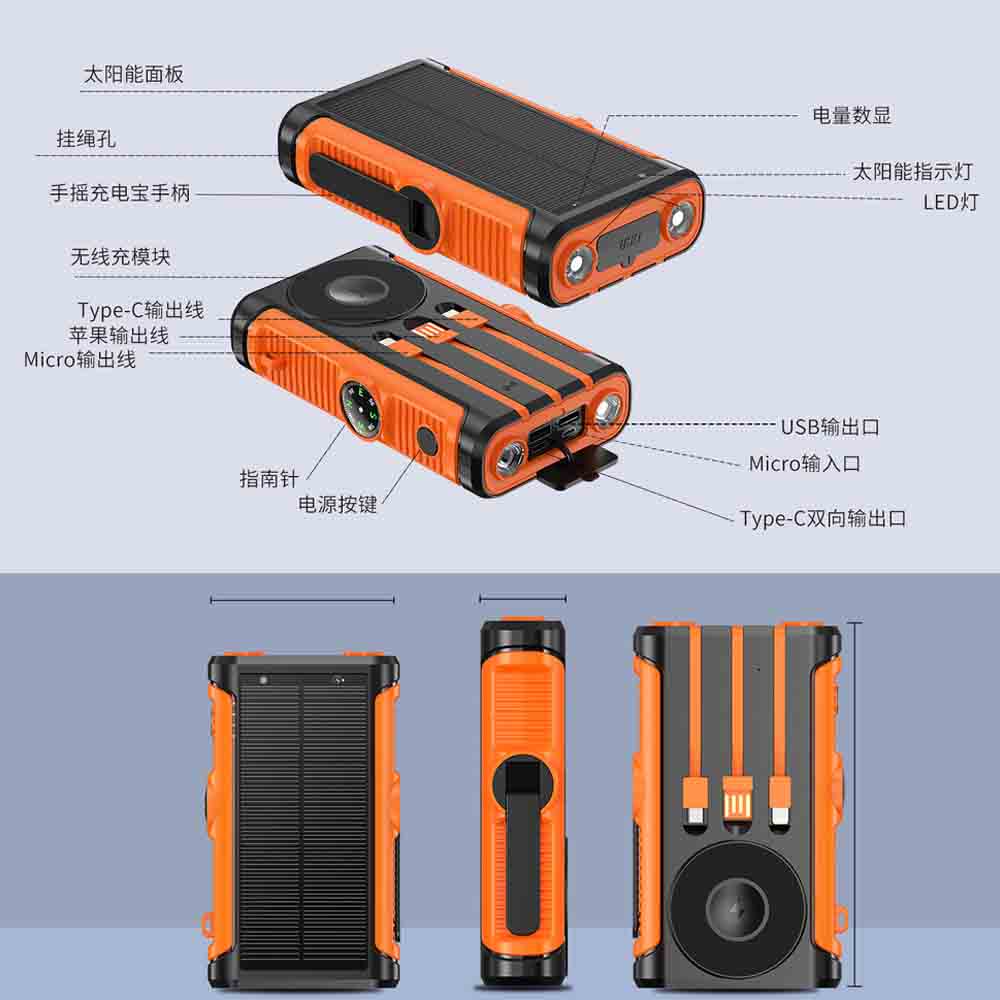 太阳能面板
挂绳孔
手摇充电宝手柄
无线充模块
Type-C输出线
苹果输出线
Micro输出线
指南针
电源按键
电量数显
太阳能指示灯
LED灯
USB输出口
Micro输入口
Type-C双向输出口