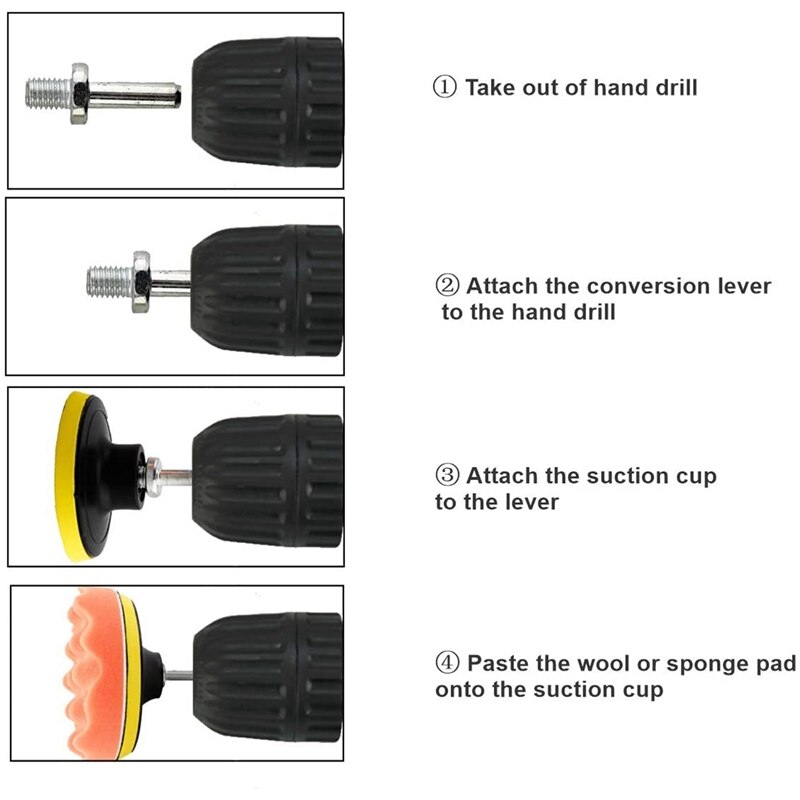 ① Take out of hand drill

② Attach the conversion lever to the hand drill

③ Attach the suction cup to the lever

④ Paste the wool or sponge pad onto the suction cup