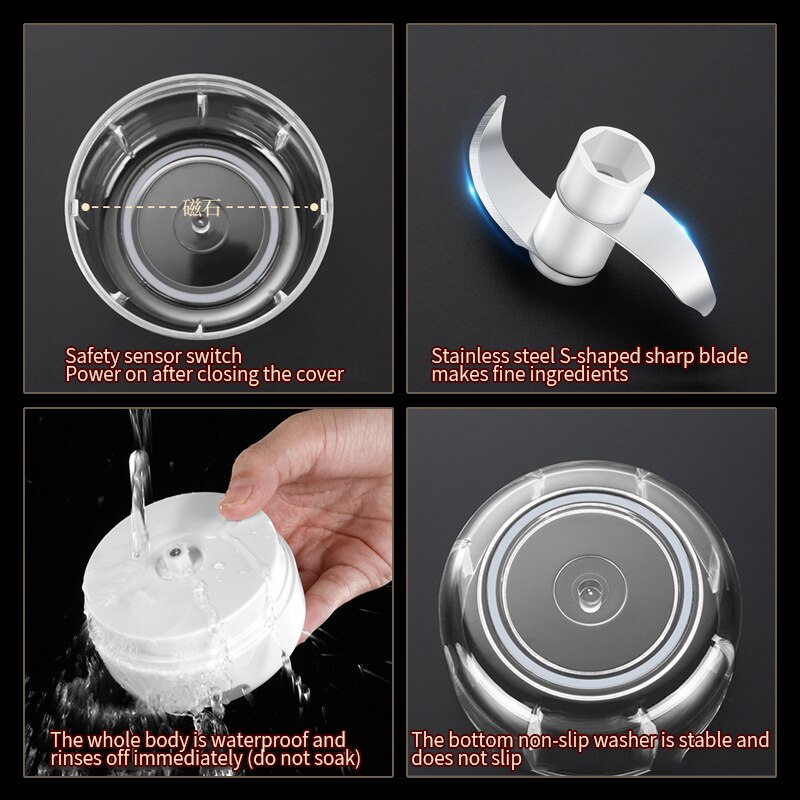 磁石

Safety sensor switch
Power on after closing the cover

Stainless steel S-shaped sharp blade makes fine ingredients

The whole body is waterproof and rinses off immediately (do not soak)

The bottom non-slip washer is stable and does not slip