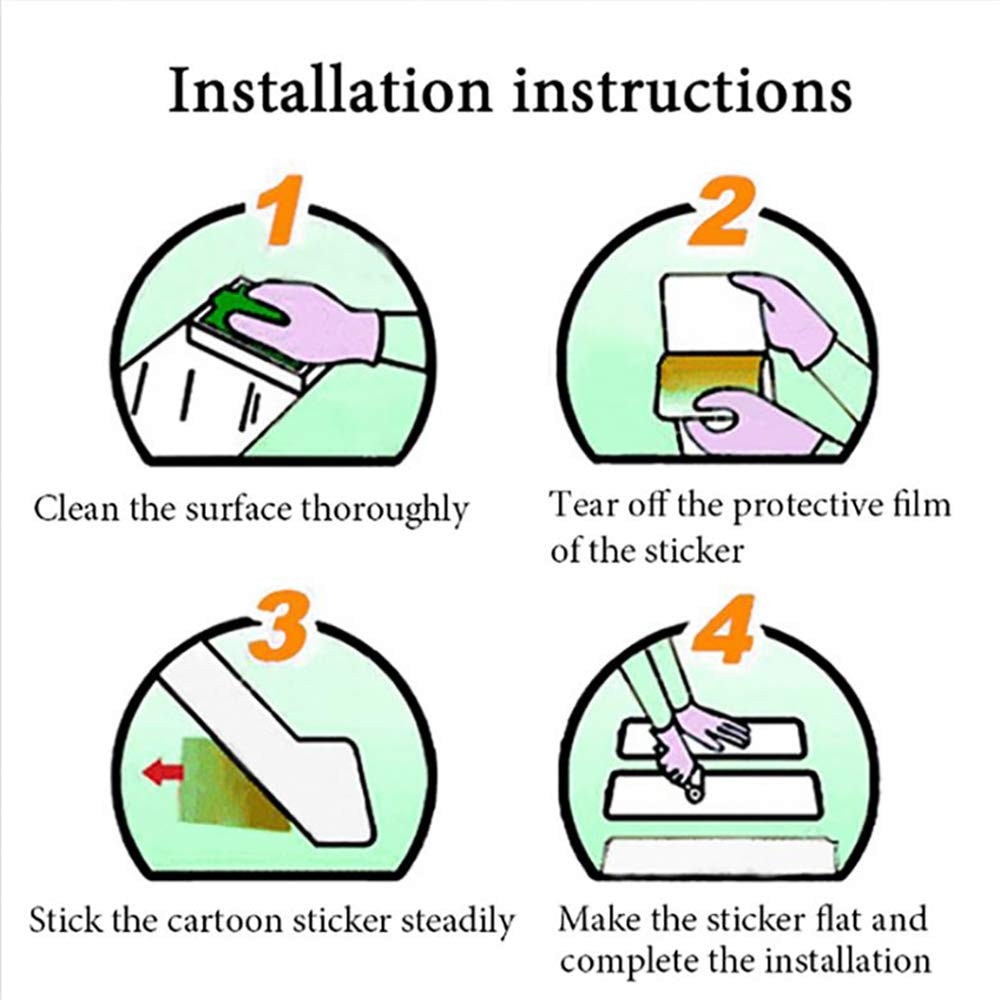 Installation instructions

1

Clean the surface thoroughly

2

Tear off the protective film of the sticker

3

Stick the cartoon sticker steadily

4

Make the sticker flat and complete the installation