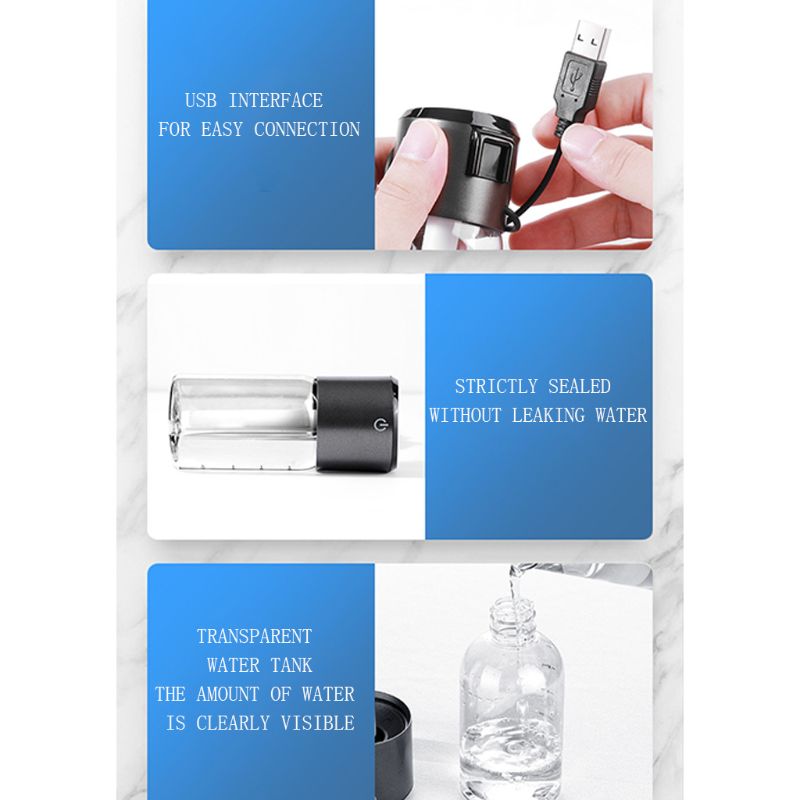 USB INTERFACE
FOR EASY CONNECTION

STRICTLY SEALED
WITHOUT LEAKING WATER

TRANSPARENT
WATER TANK
THE AMOUNT OF WATER
IS CLEARLY VISIBLE