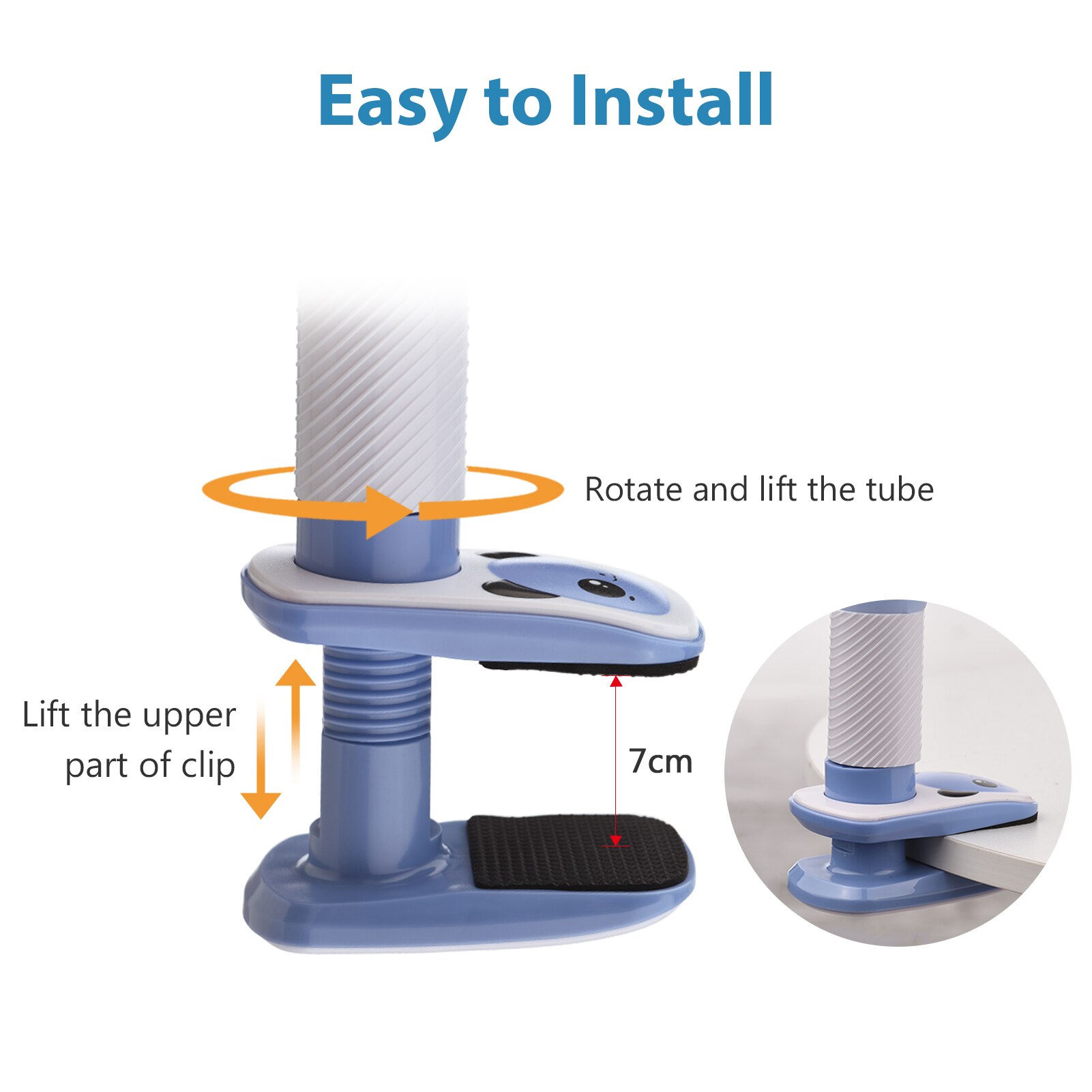 Easy to Install

Rotate and lift the tube

Lift the upper part of clip

7cm