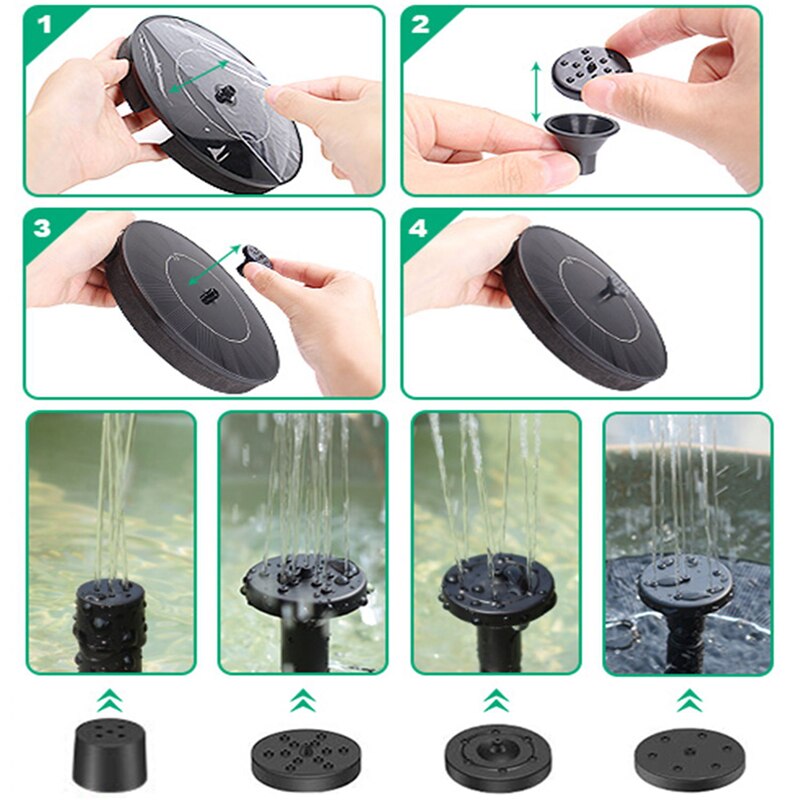 1

2

3

4