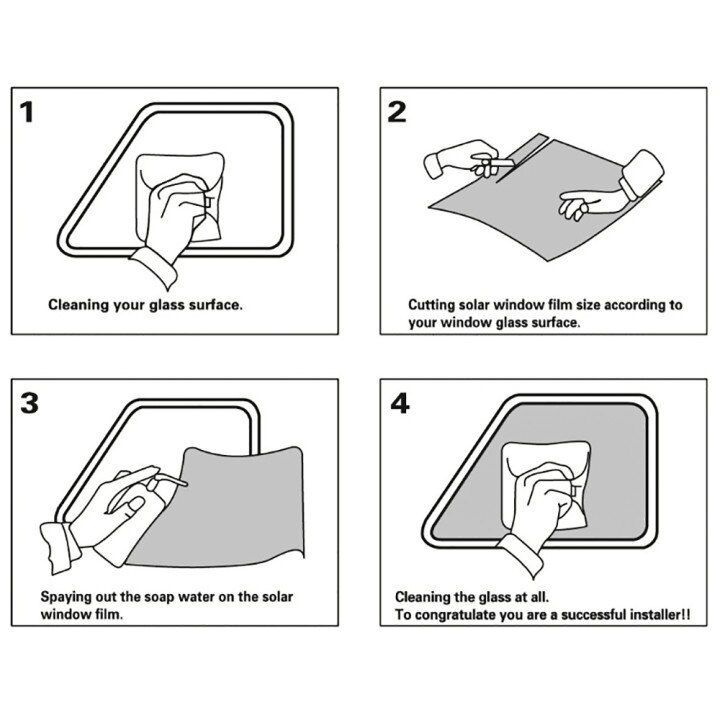 1

Cleaning your glass surface.

2

Cutting solar window film size according to your window glass surface.

3

Spaying out the soap water on the solar window film.

4

Cleaning the glass at all.
To congratulate you are a successful installer!!