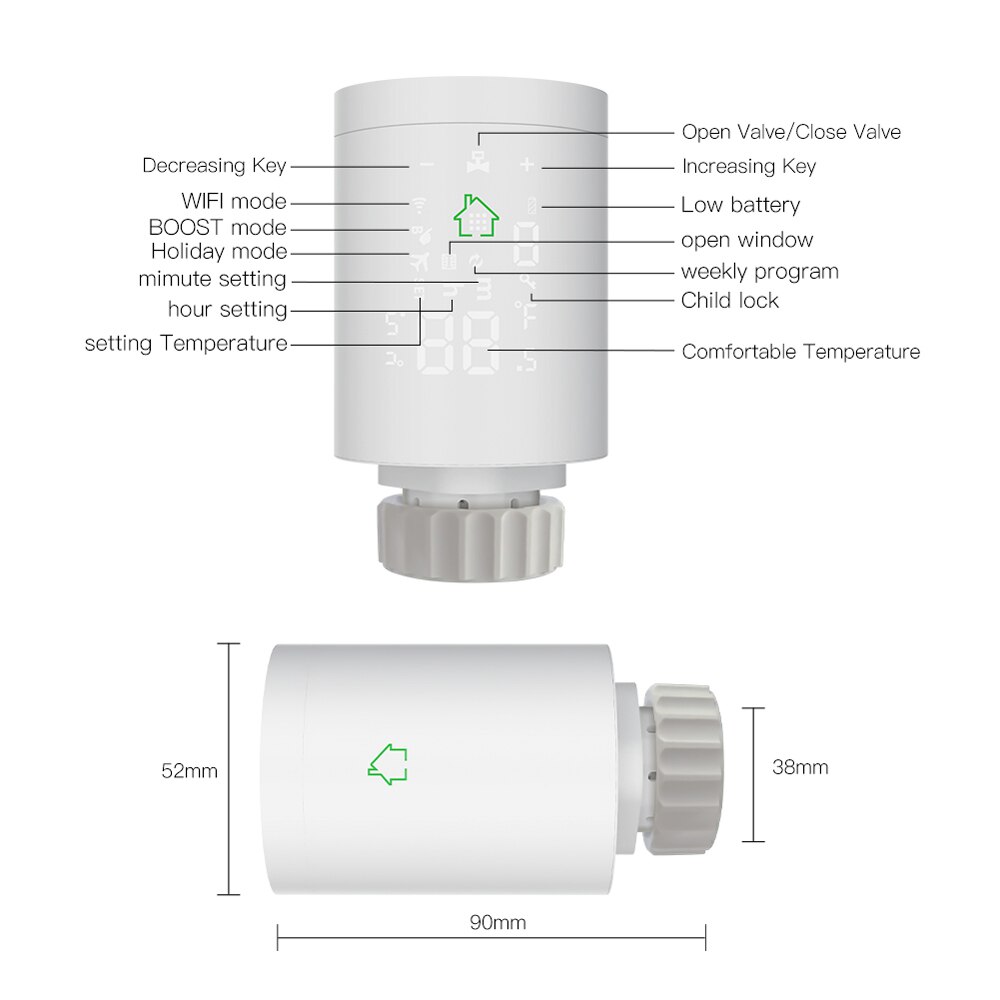 Decreasing Key
WIFI mode
BOOST mode
Holiday mode
mimute setting
hour setting
setting Temperature

Open Valve/Close Valve
Increasing Key
Low battery
open window
weekly program
Child lock
Comfortable Temperature

52mm
38mm
90mm