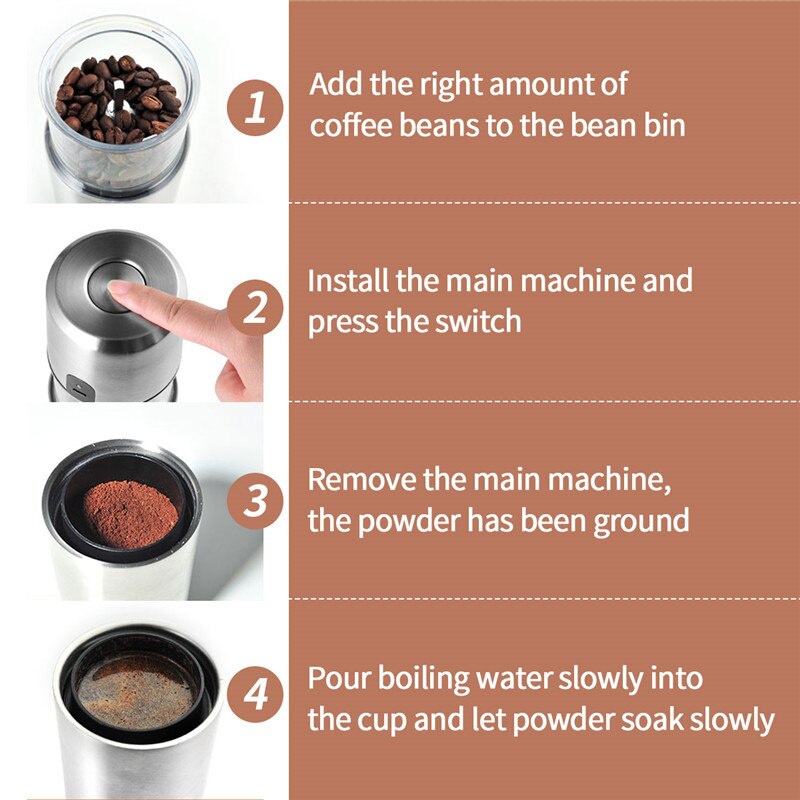 1
Add the right amount of coffee beans to the bean bin

2
Install the main machine and press the switch

3
Remove the main machine, the powder has been ground

4
Pour boiling water slowly into the cup and let powder soak slowly