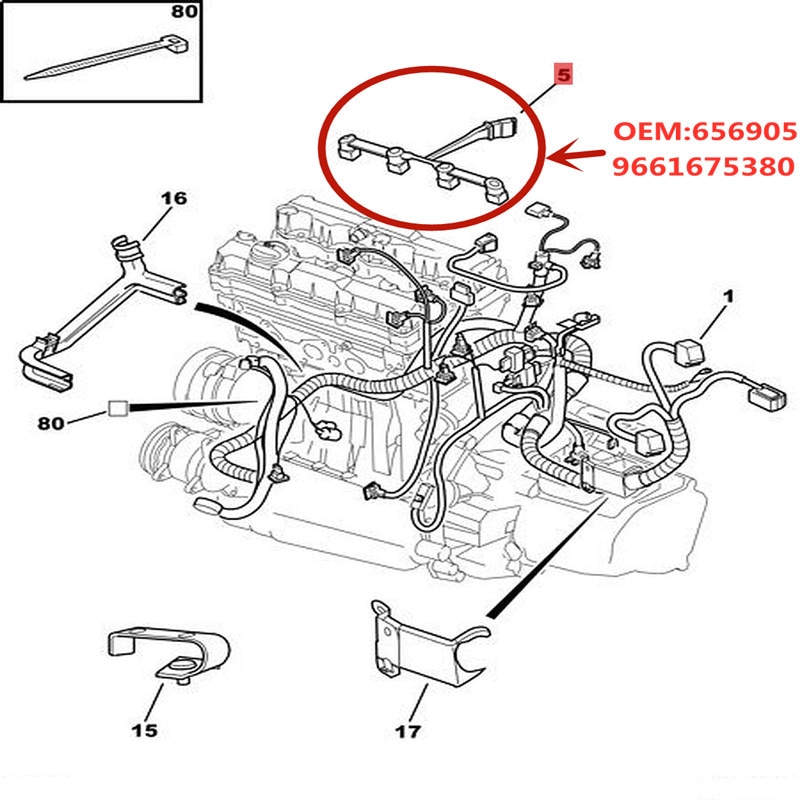 80

5

OEM:656905
9661675380

16

1

80

15

17