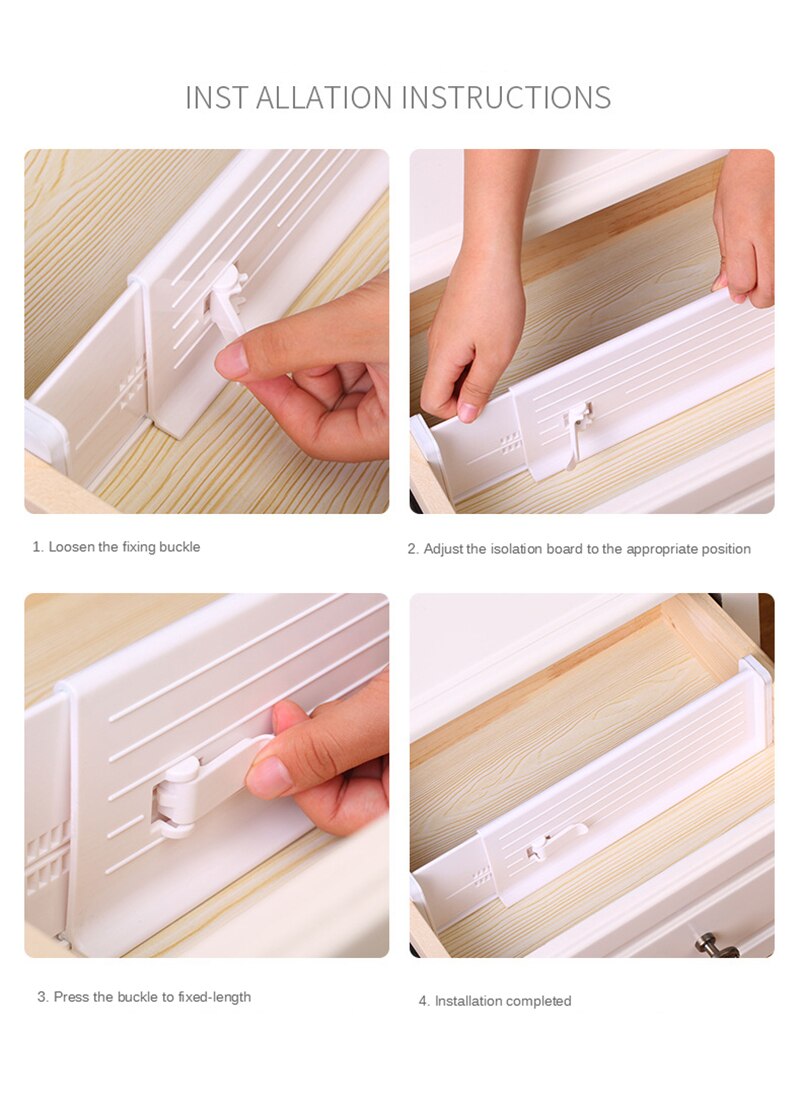 INST ALLATION INSTRUCTIONS

1. Loosen the fixing buckle

2. Adjust the isolation board to the appropriate position

3. Press the buckle to fixed-length

4. Installation completed