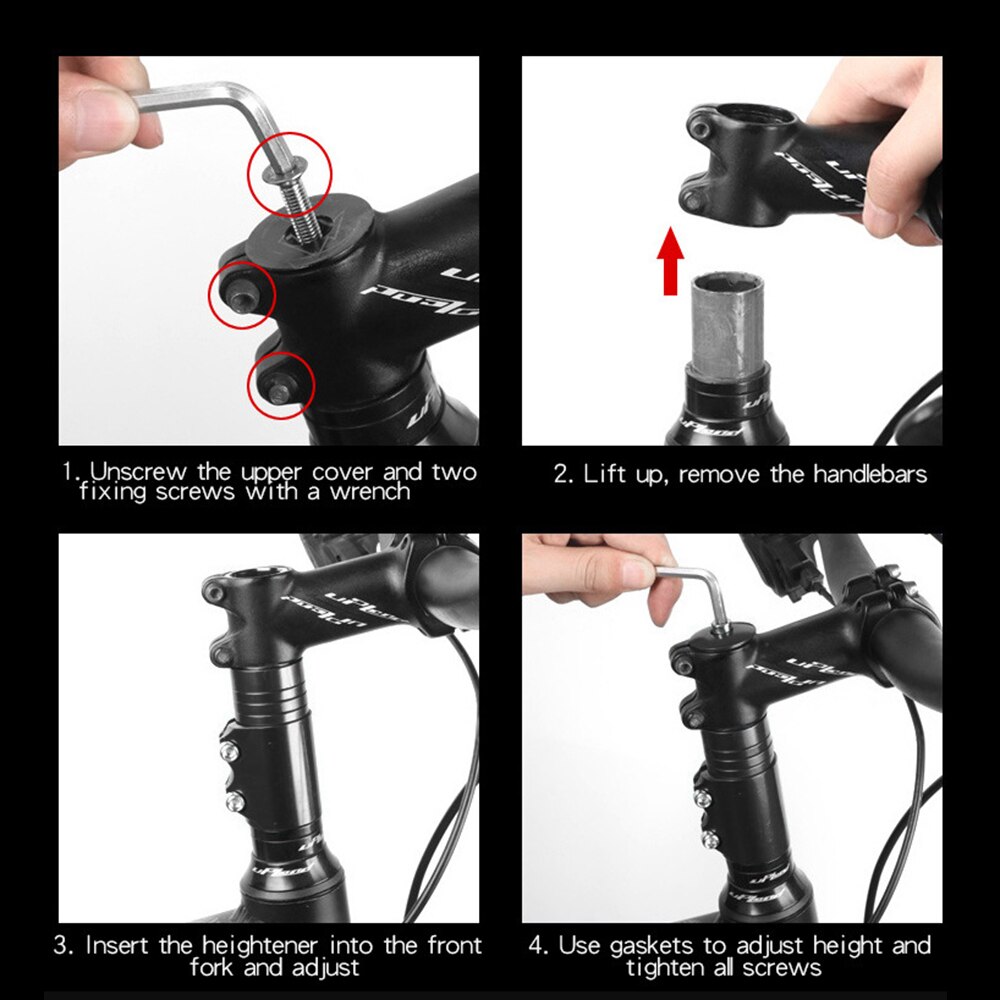 1. Unscrew the upper cover and two fixing screws with a wrench

2. Lift up, remove the handlebars

3. Insert the heightener into the front fork and adjust

4. Use gaskets to adjust height and tighten all screws