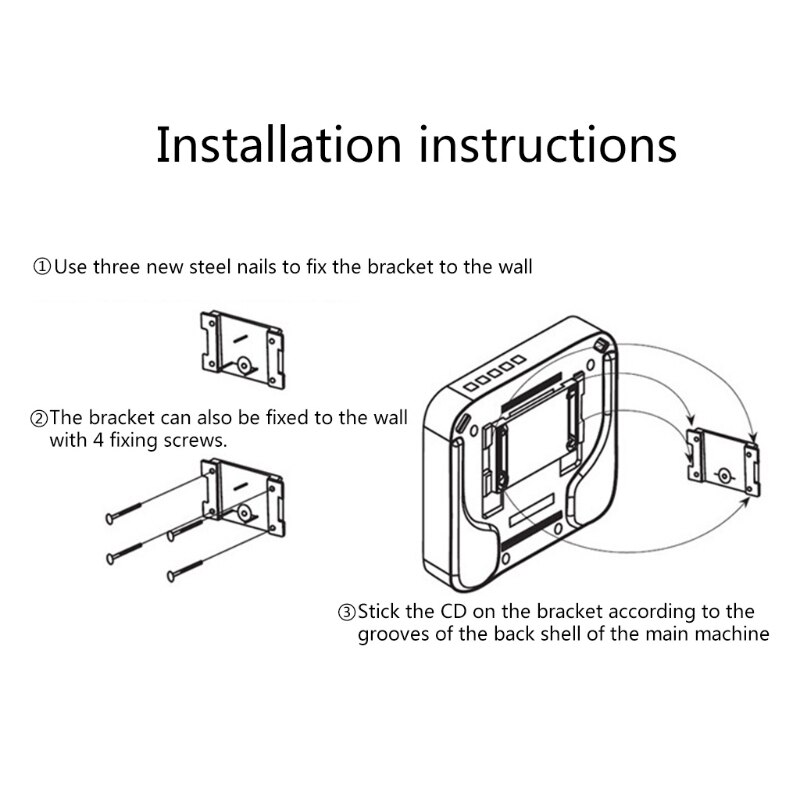 Installation instructions

①Use three new steel nails to fix the bracket to the wall

②The bracket can also be fixed to the wall with 4 fixing screws.

③Stick the CD on the bracket according to the grooves of the back shell of the main machine