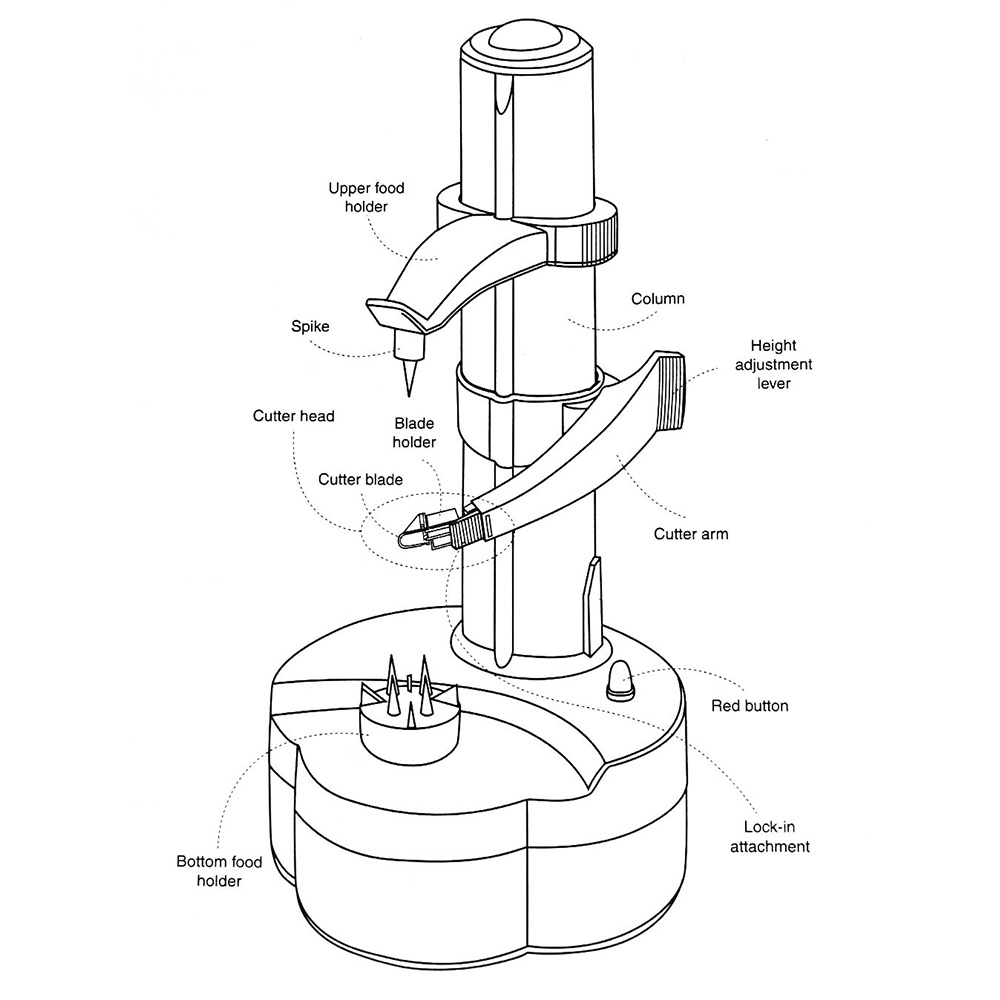 Upper food holder

Column

Spike

Height adjustment lever

Cutter head

Blade holder

Cutter blade

Cutter arm

Red button

Lock-in attachment

Bottom food holder