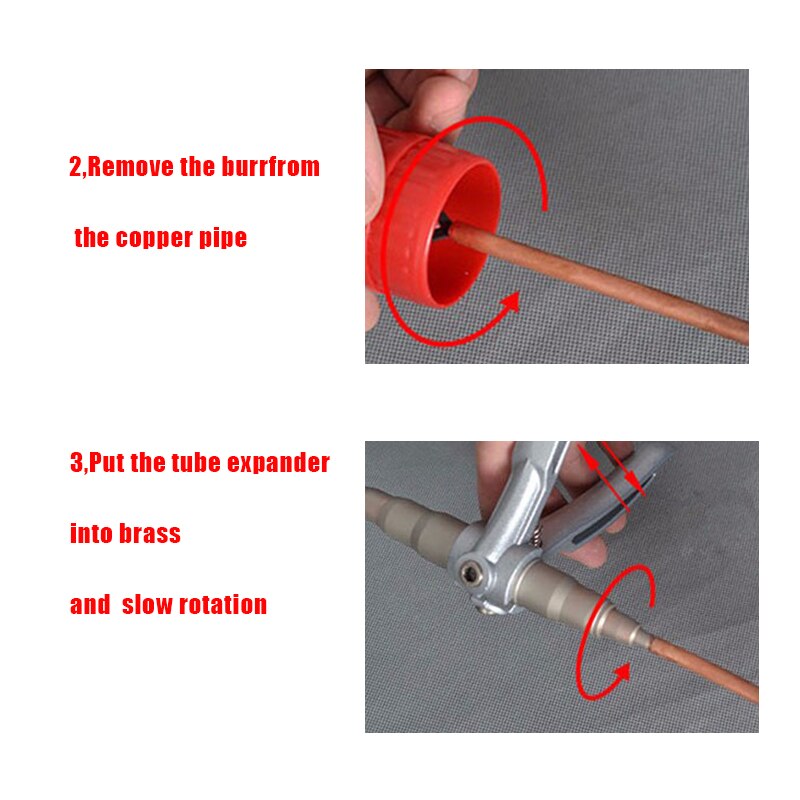 2,Remove the burrfrom

the copper pipe

3,Put the tube expander

into brass

and slow rotation