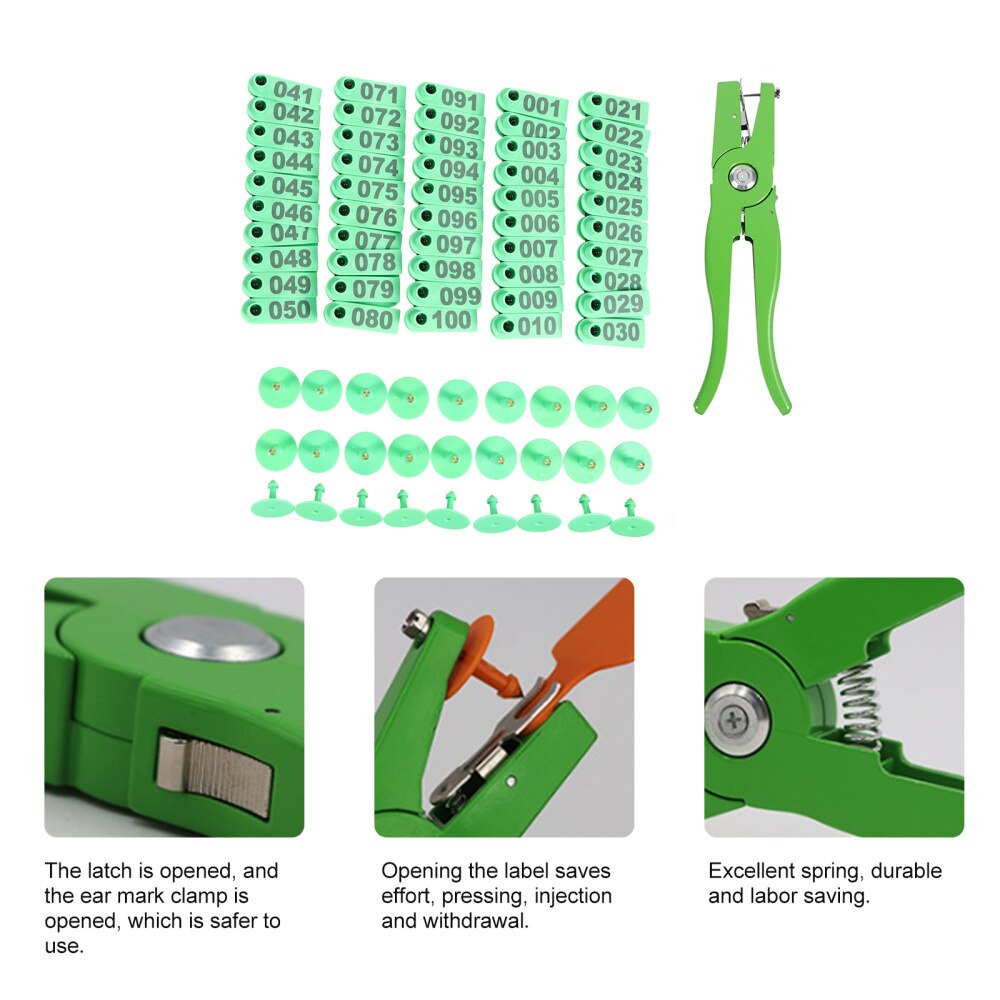 041
042
043
044
045
046
047
048
049
050

071
072
073
074
075
076
077
078
079
080

091
092
093
094
095
096
097
098
099
100

001
002
003
004
005
006
007
008
009
010

021
022
023
024
025
026
027
028
029
030

The latch is opened, and the ear mark clamp is opened, which is safer to use.

Opening the label saves effort, pressing, injection and withdrawal.

Excellent spring, durable and labor saving.