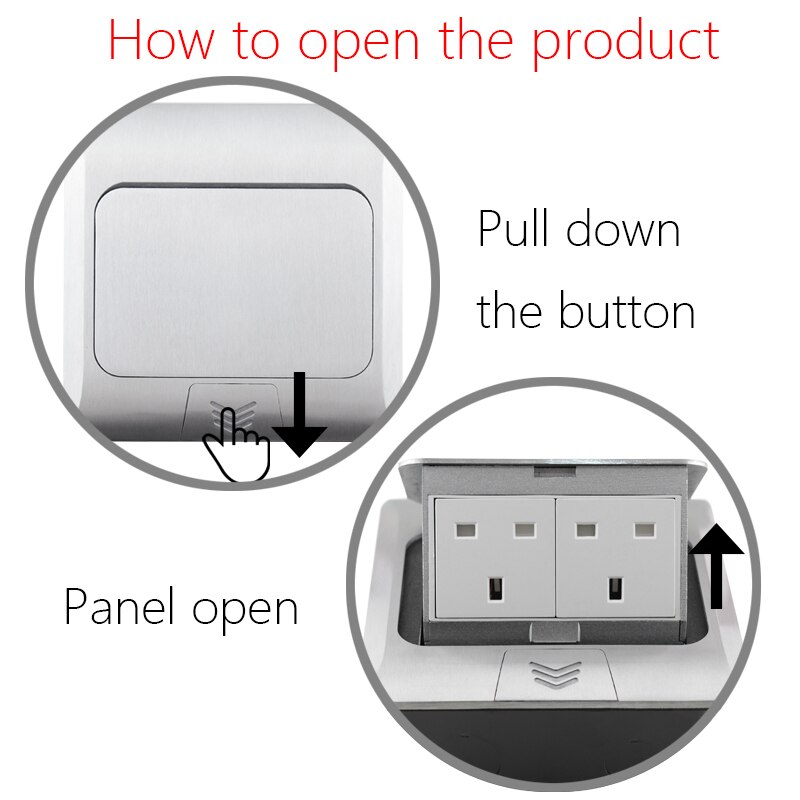 How to open the product

Pull down the button

Panel open