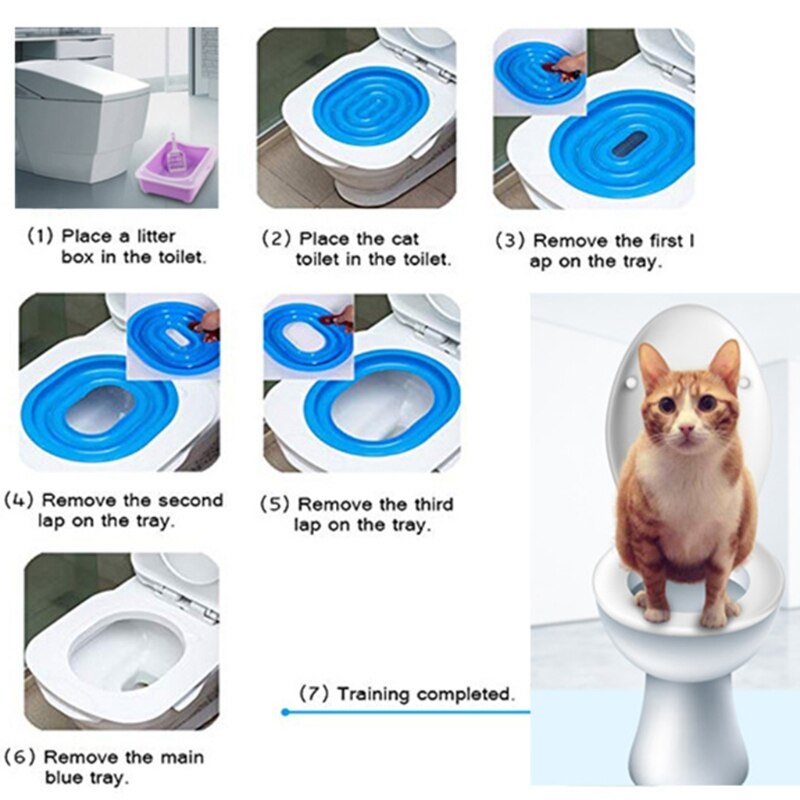 (1) Place a litter box in the toilet.

(2) Place the cat toilet in the toilet.

(3) Remove the first l ap on the tray.

(4) Remove the second lap on the tray.

(5) Remove the third lap on the tray.

(6) Remove the main blue tray.

(7) Training completed.