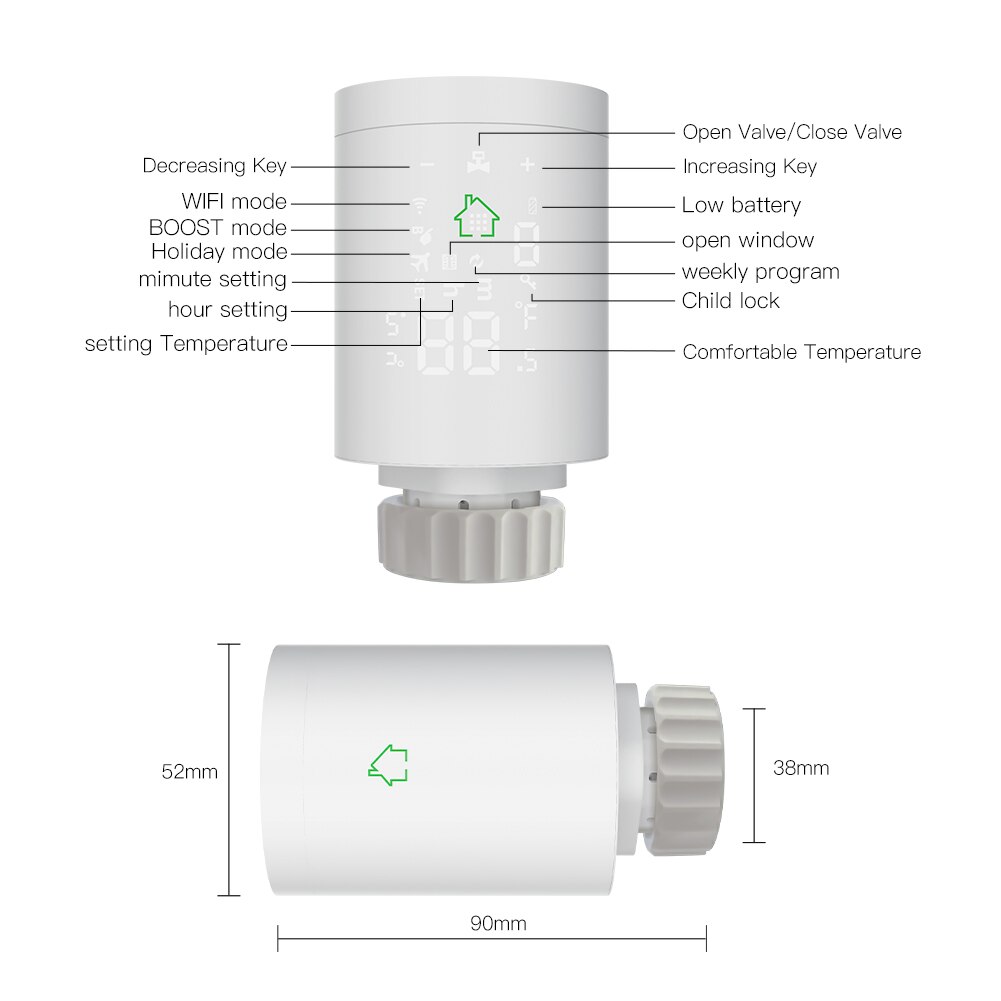 Decreasing Key
WIFI mode
BOOST mode
Holiday mode
mimute setting
hour setting
setting Temperature

Open Valve/Close Valve
Increasing Key
Low battery
open window
weekly program
Child lock
Comfortable Temperature

52mm
38mm
90mm