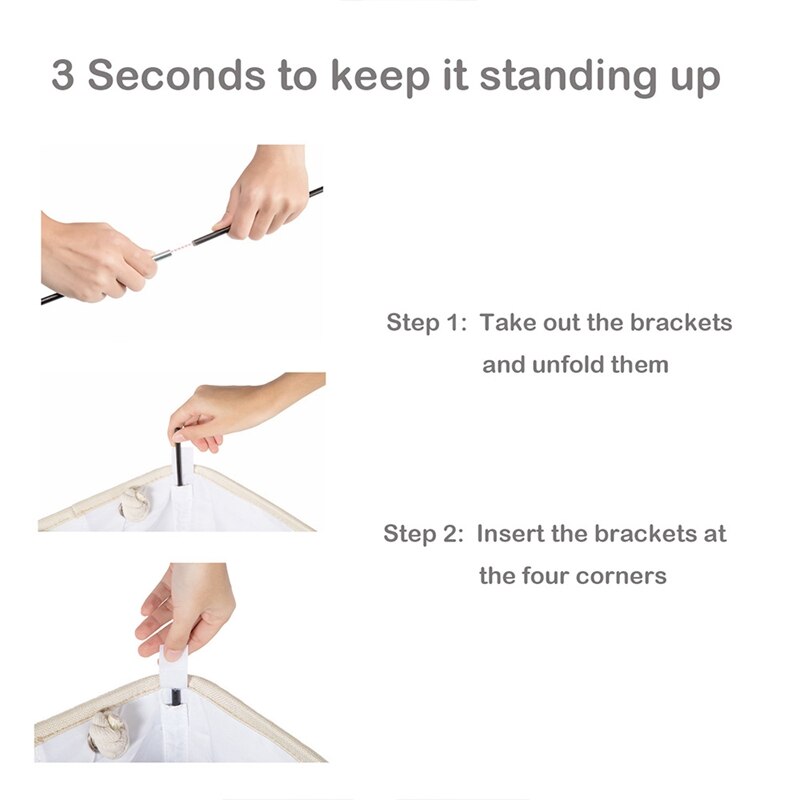 3 Seconds to keep it standing up

Step 1: Take out the brackets and unfold them

Step 2: Insert the brackets at the four corners