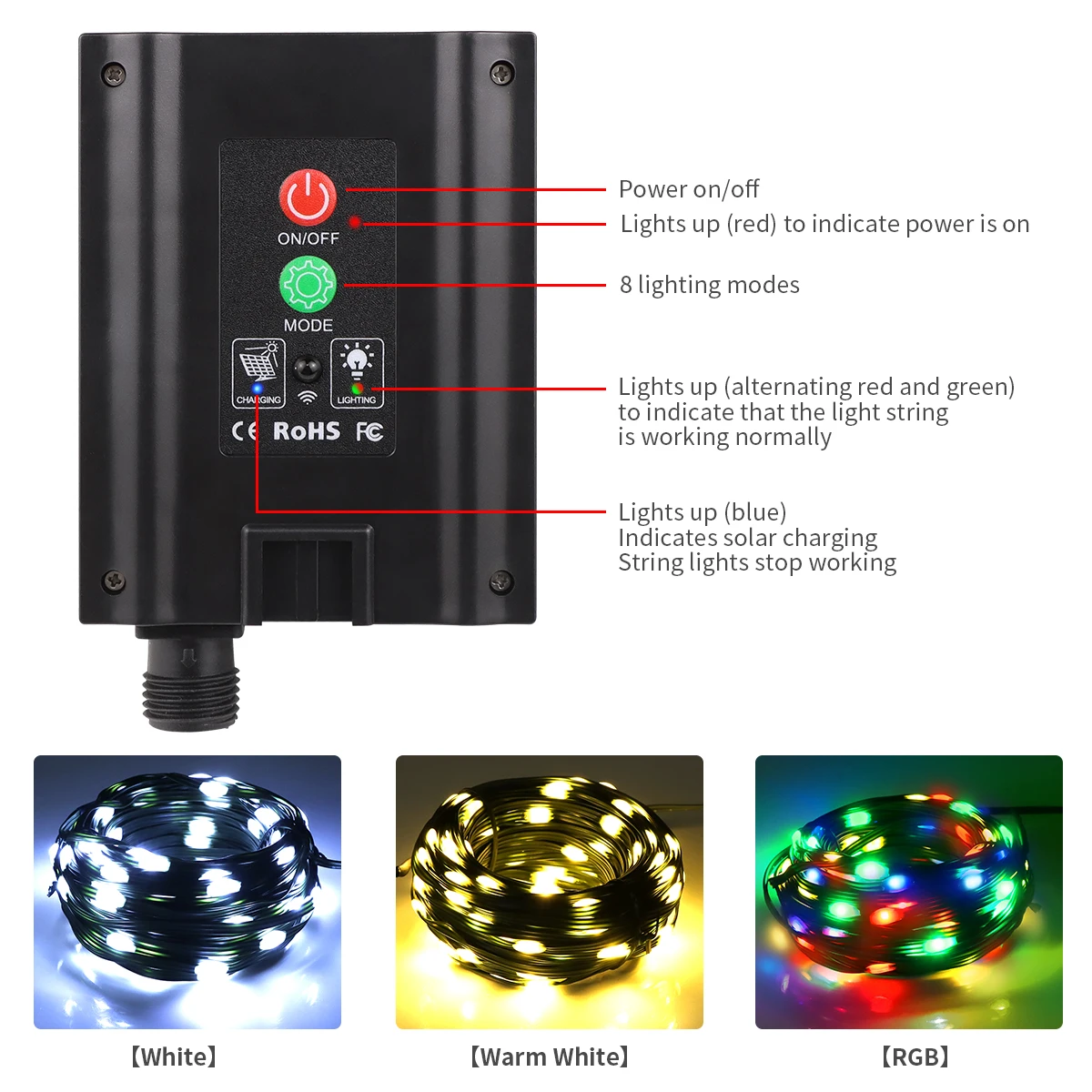 ON/OFF

MODE

CHARGING

LIGHTING

CE RoHS FC

Power on/off

Lights up (red) to indicate power is on

8 lighting modes

Lights up (alternating red and green) to indicate that the light string is working normally

Lights up (blue)
Indicates solar charging
String lights stop working

【White】

【Warm White】

【RGB】