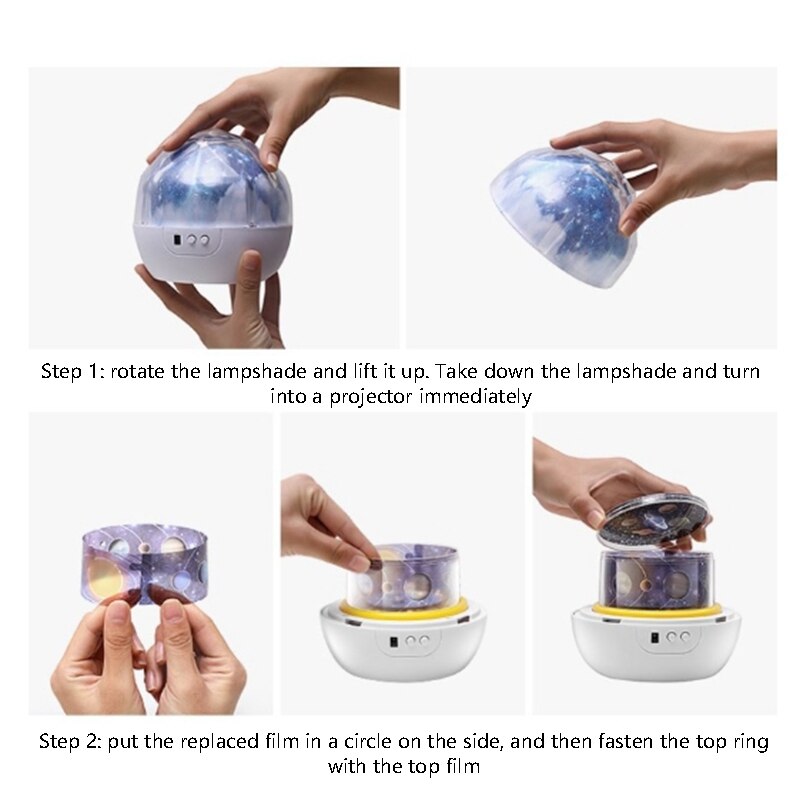 Step 1: rotate the lampshade and lift it up. Take down the lampshade and turn into a projector immediately

Step 2: put the replaced film in a circle on the side, and then fasten the top ring with the top film