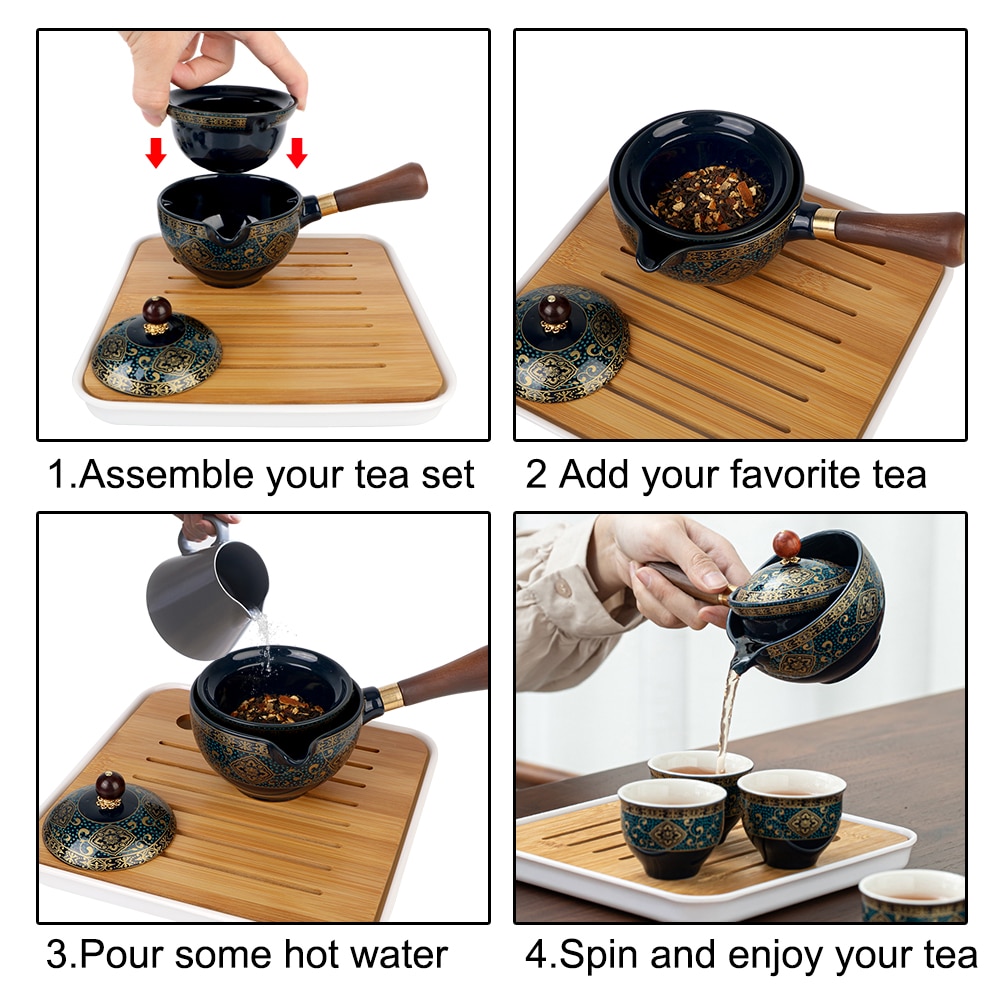 1.Assemble your tea set

2 Add your favorite tea

3.Pour some hot water

4.Spin and enjoy your tea