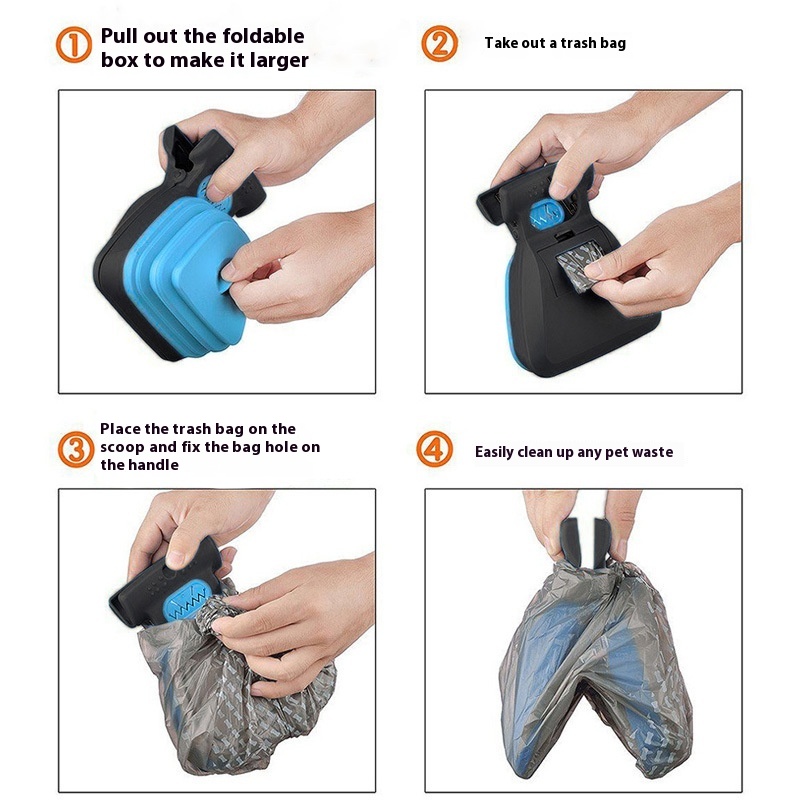 1 Pull out the foldable box to make it larger

2 Take out a trash bag

3 Place the trash bag on the scoop and fix the bag hole on the handle

4 Easily clean up any pet waste