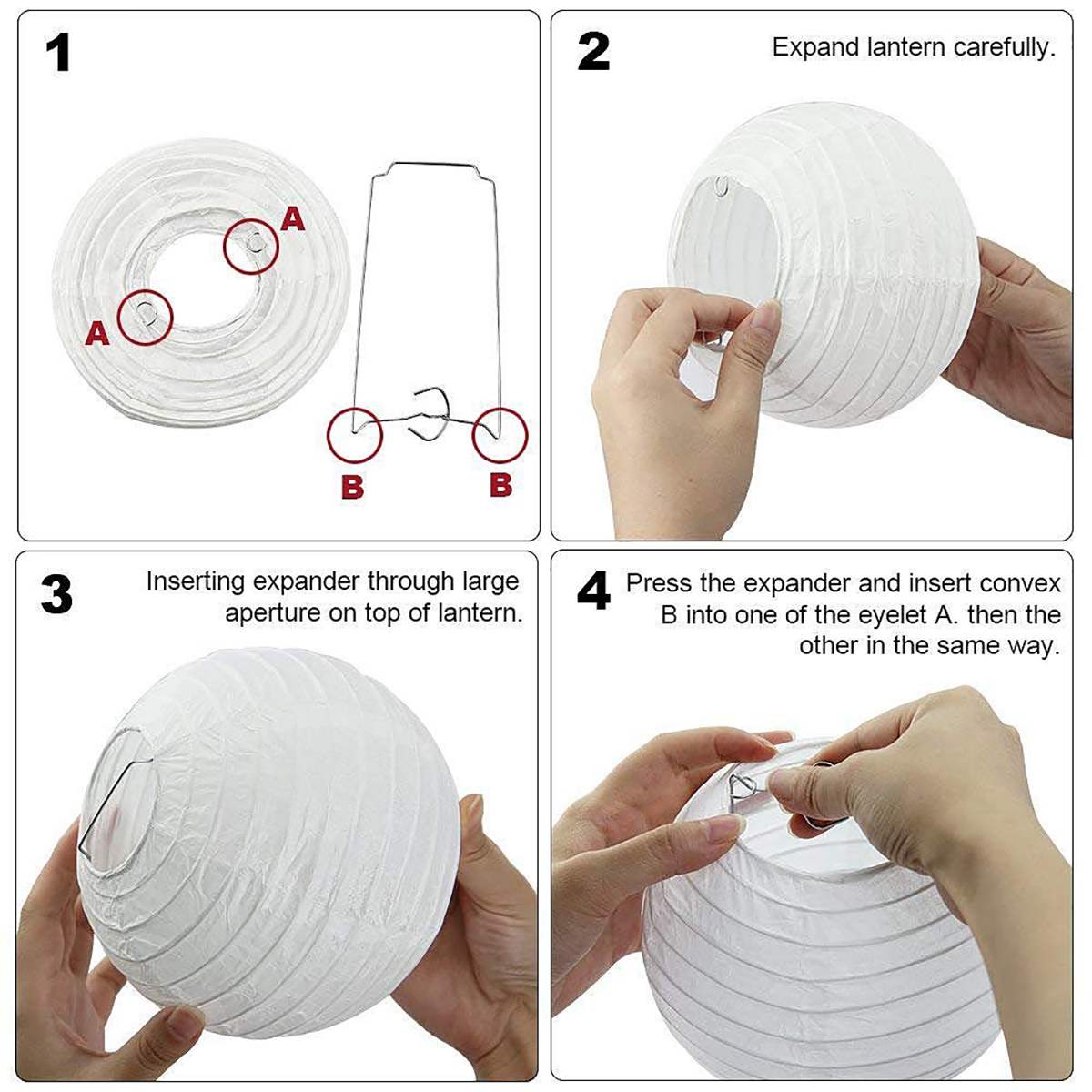 1

A

A

B

B

2

Expand lantern carefully.

3

Inserting expander through large aperture on top of lantern.

4

Press the expander and insert convex B into one of the eyelet A. then the other in the same way.