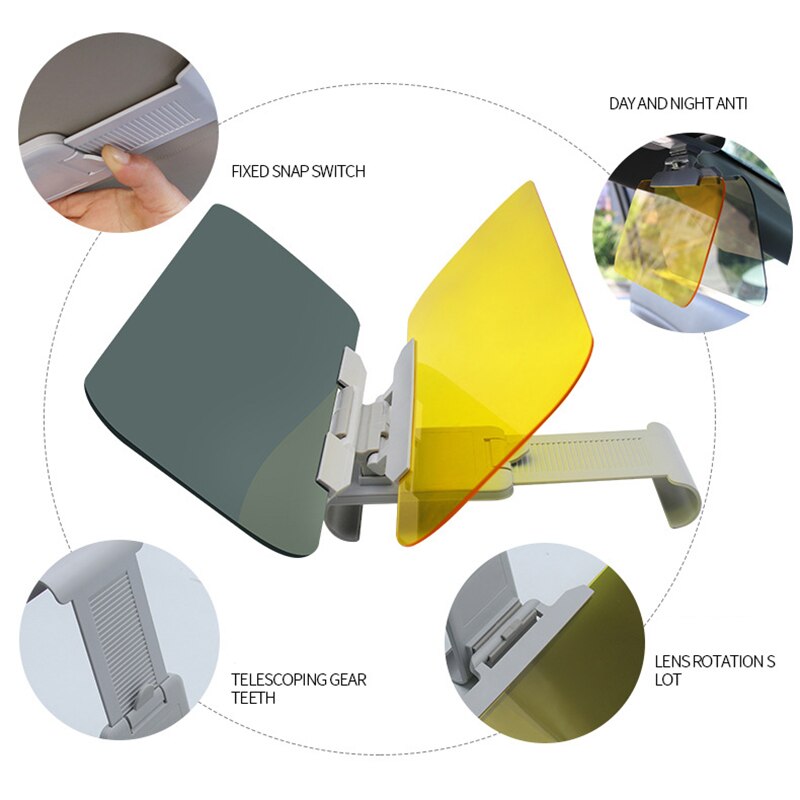 FIXED SNAP SWITCH

DAY AND NIGHT ANTI

TELESCOPING GEAR TEETH

LENS ROTATION S LOT