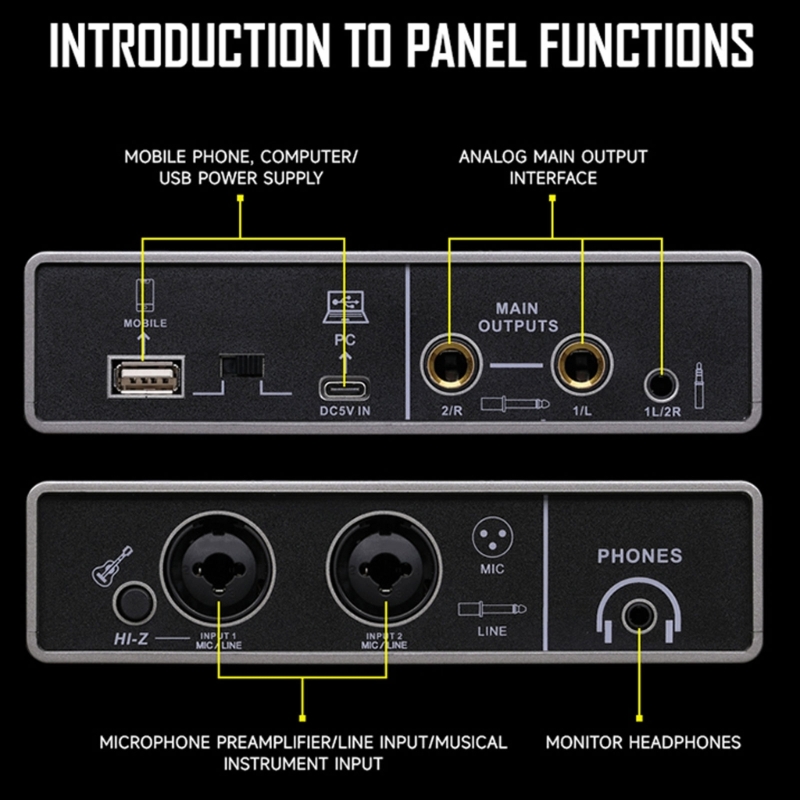 INTRODUCTION TO PANEL FUNCTIONS

MOBILE PHONE, COMPUTER/ USB POWER SUPPLY

ANALOG MAIN OUTPUT INTERFACE

MOBILE

PC

DC5V IN

MAIN OUTPUTS

2/R

1/L

1L/2R

HI-Z

INPUT 1 MIC/LINE

INPUT 2 MIC/LINE

MIC

LINE

PHONES

MICROPHONE PREAMPLIFIER/LINE INPUT/MUSICAL INSTRUMENT INPUT

MONITOR HEADPHONES