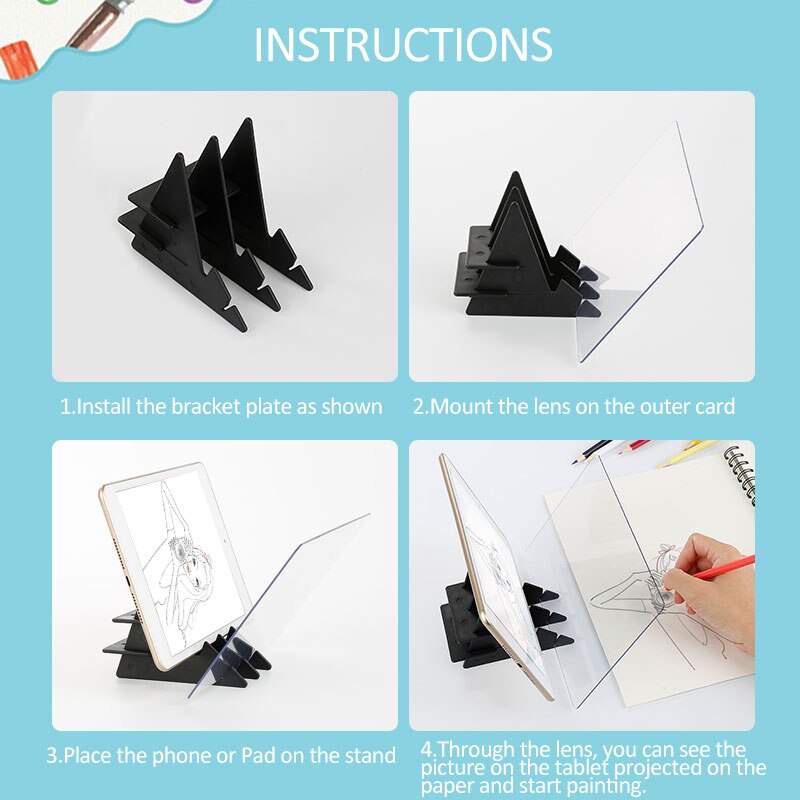 INSTRUCTIONS

1.Install the bracket plate as shown

2.Mount the lens on the outer card

3.Place the phone or Pad on the stand

4.Through the lens, you can see the picture on the tablet projected on the paper and start painting.